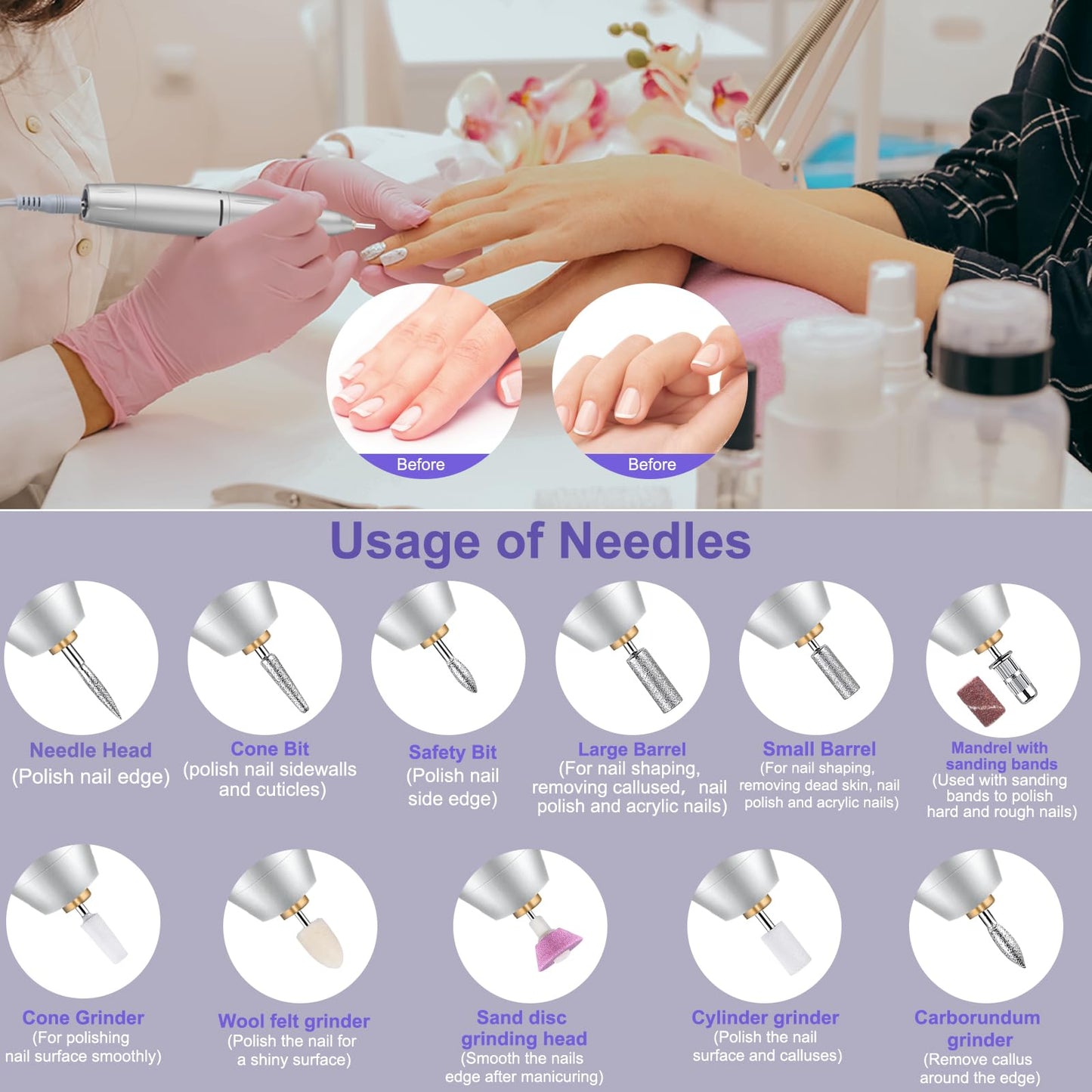 Before

Before

Usage of Needles

Needle Head
(Polish nail edge)

Cone Bit
(polish nail sidewalls and cuticles)

Safety Bit
(Polish nail side edge)

Large Barrel
(For nail shaping, removing callused, nail polish and acrylic nails)

Small Barrel
(For nail shaping, removing dead skin, nail polish and acrylic nails)

Mandrel with sanding bands
(Used with sanding bands to polish hard and rough nails)

Cone Grinder
(For polishing nail surface smoothly)

Wool felt grinder
(Polish the nail for a shiny surface)

Sand disc grinding head
(Smooth the nails edge after manicuring)

Cylinder grinder
(Polish the nail surface and calluses)

Carborundum grinder
(Remove callus around the edge)