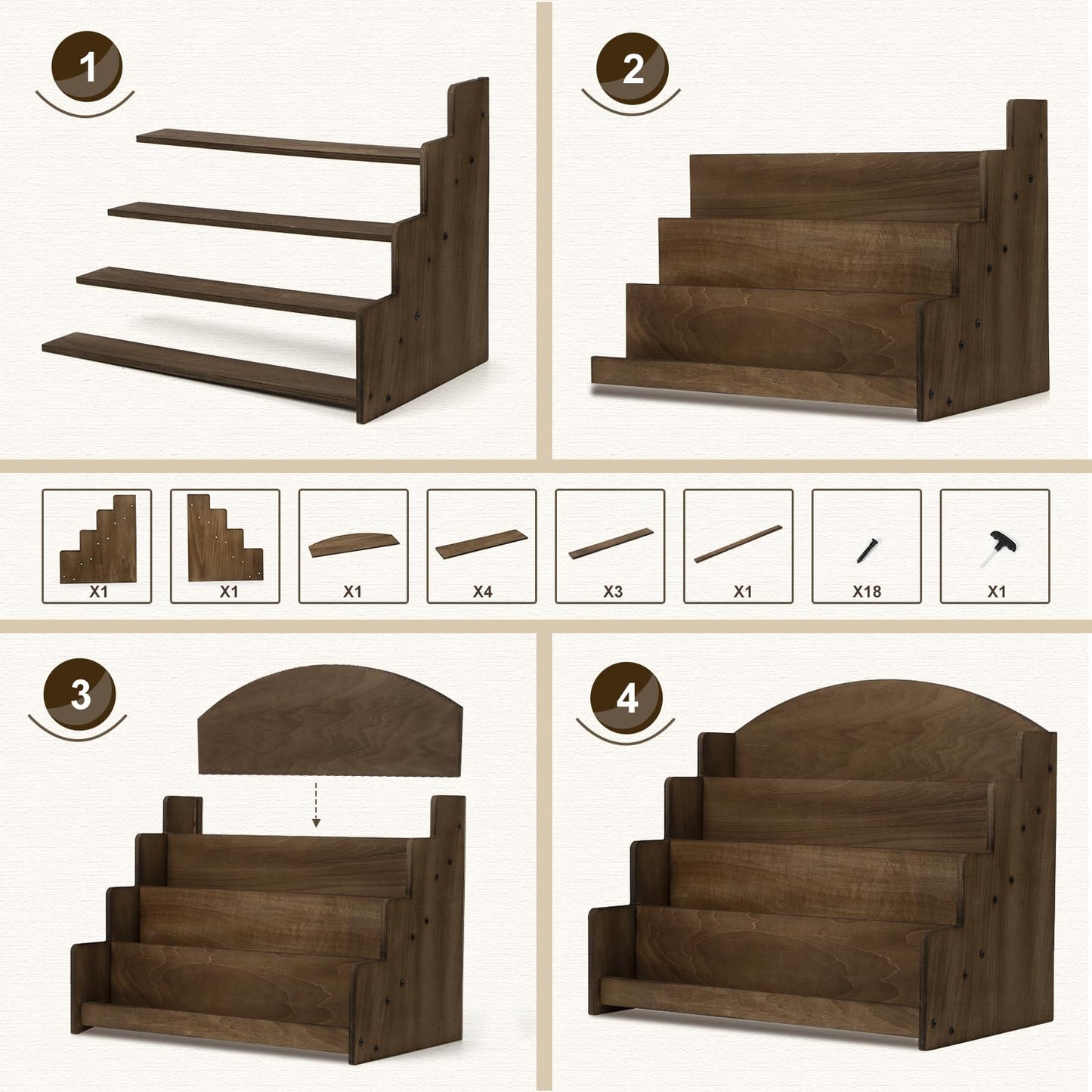 1

2

X1
X1
X1
X4
X3
X1
X18
X1

3

4