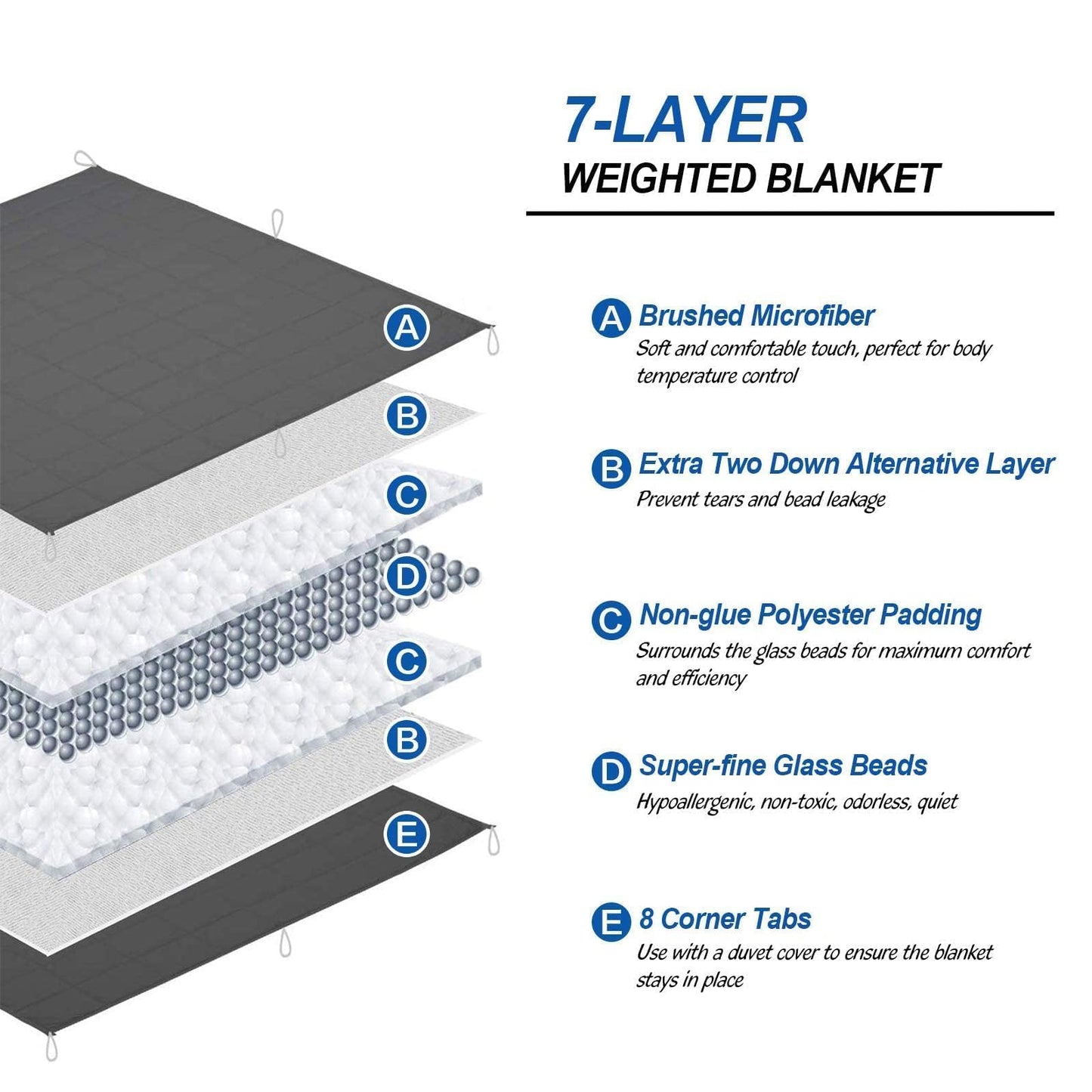 A
B
C
D
C
B
E

7-LAYER
WEIGHTED BLANKET

A Brushed Microfiber
Soft and comfortable touch, perfect for body temperature control

B Extra Two Down Alternative Layer
Prevent tears and bead leakage

C Non-glue Polyester Padding
Surrounds the glass beads for maximum comfort and efficiency

D Super-fine Glass Beads
Hypoallergenic, non-toxic, odorless, quiet

E 8 Corner Tabs
Use with a duvet cover to ensure the blanket stays in place