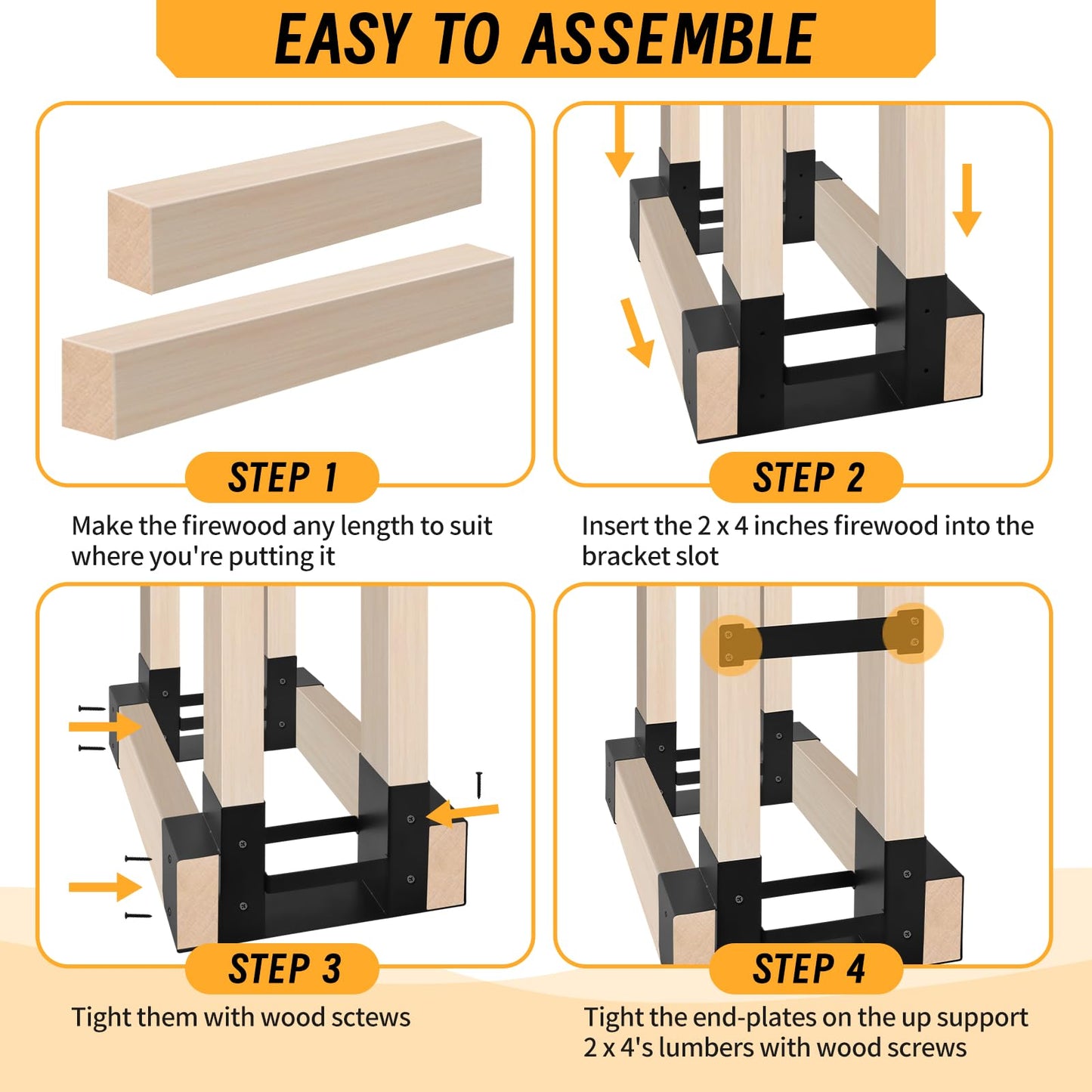 EASY TO ASSEMBLE

STEP 1

Make the firewood any length to suit where you're putting it

STEP 2

Insert the 2 x 4 inches firewood into the bracket slot

STEP 3

Tight them with wood sctews

STEP 4

Tight the end-plates on the up support 2 x 4's lumbers with wood screws