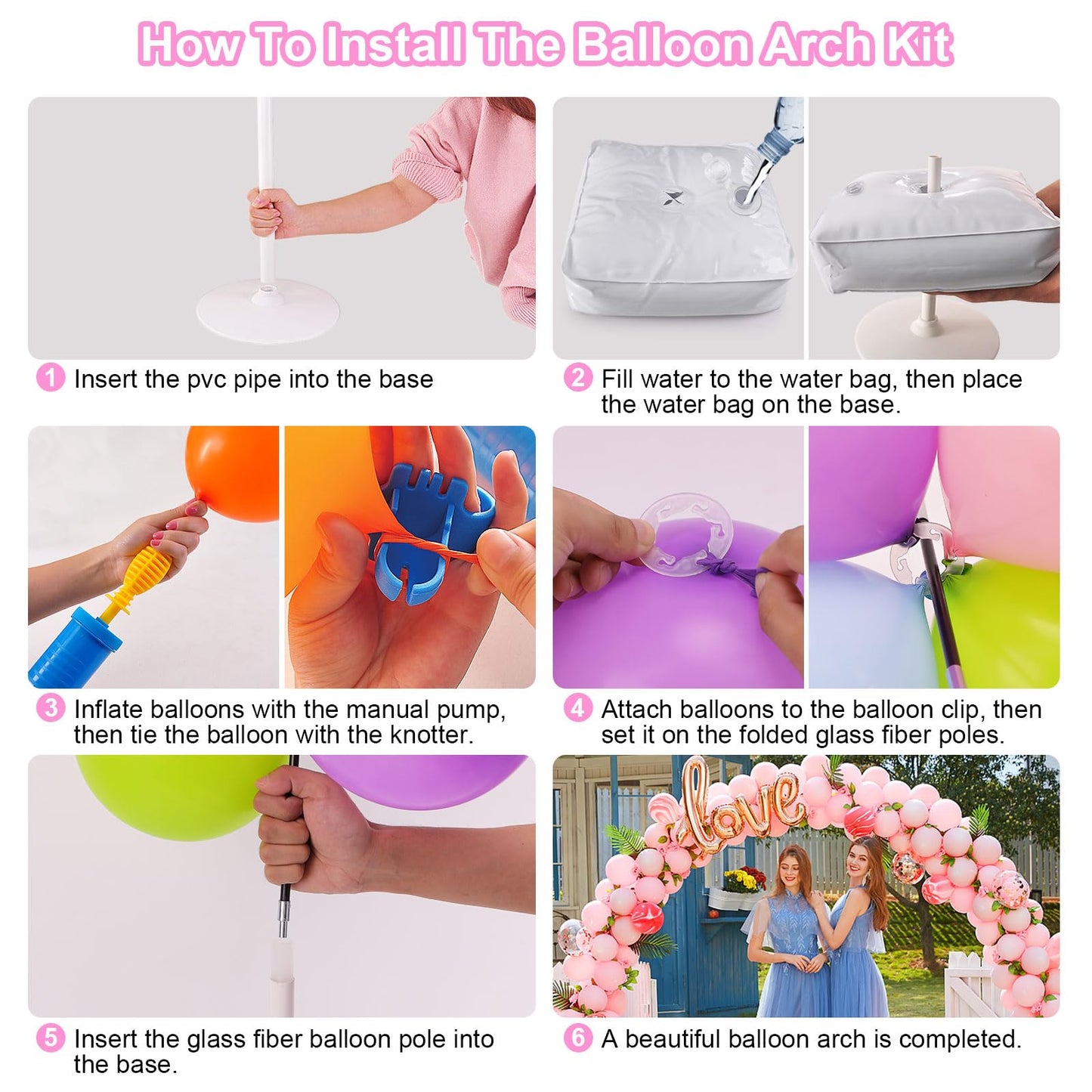 How To Install The Balloon Arch Kit

1 Insert the pvc pipe into the base

2 Fill water to the water bag, then place the water bag on the base.

3 Inflate balloons with the manual pump, then tie the balloon with the knotter.

4 Attach balloons to the balloon clip, then set it on the folded glass fiber poles.

5 Insert the glass fiber balloon pole into the base.

love

6 A beautiful balloon arch is completed.