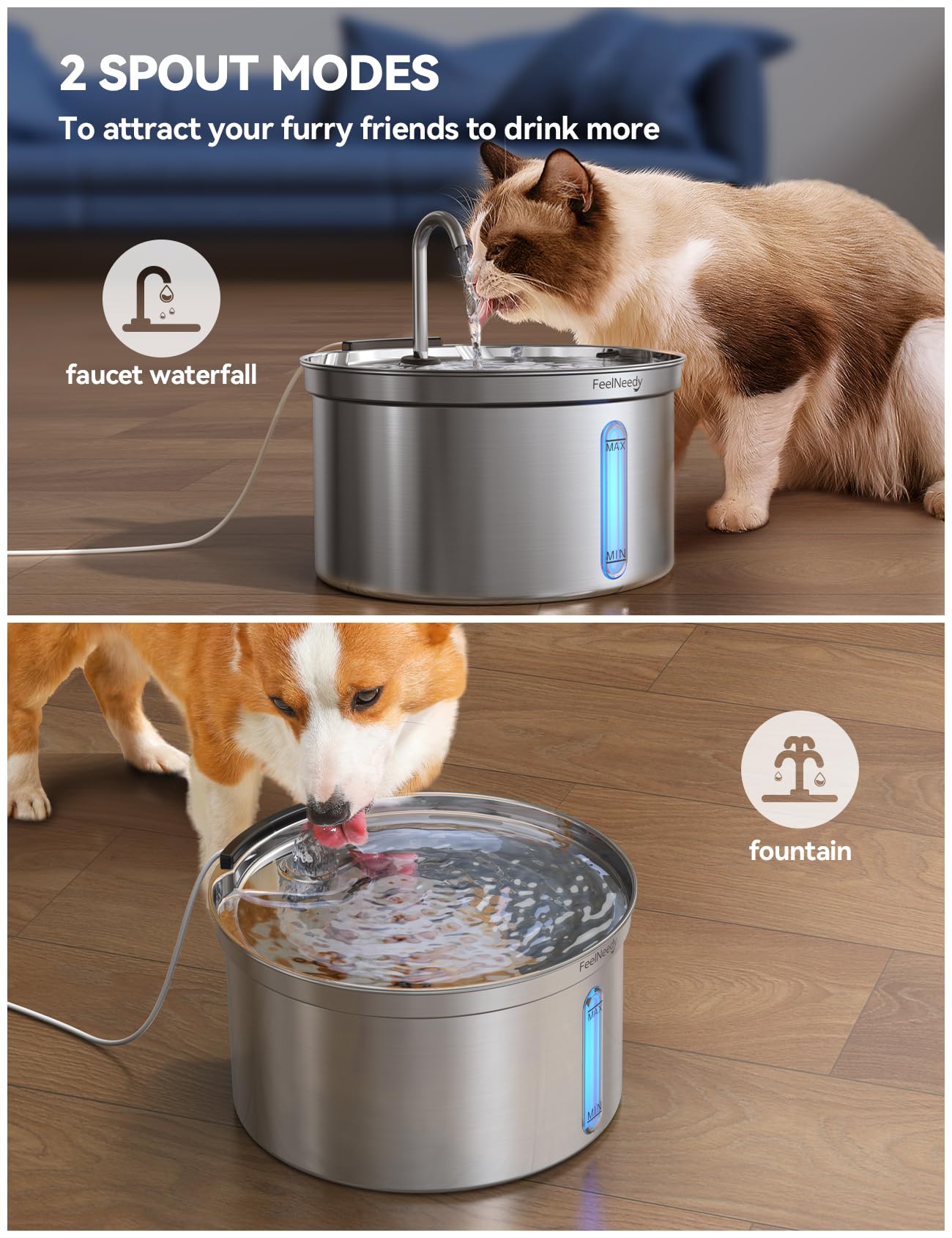 2 SPOUT MODES
To attract your furry friends to drink more

faucet waterfall

FeelNeedy
MAX
MIN

fountain

FeelNeedy
MAX
MIN