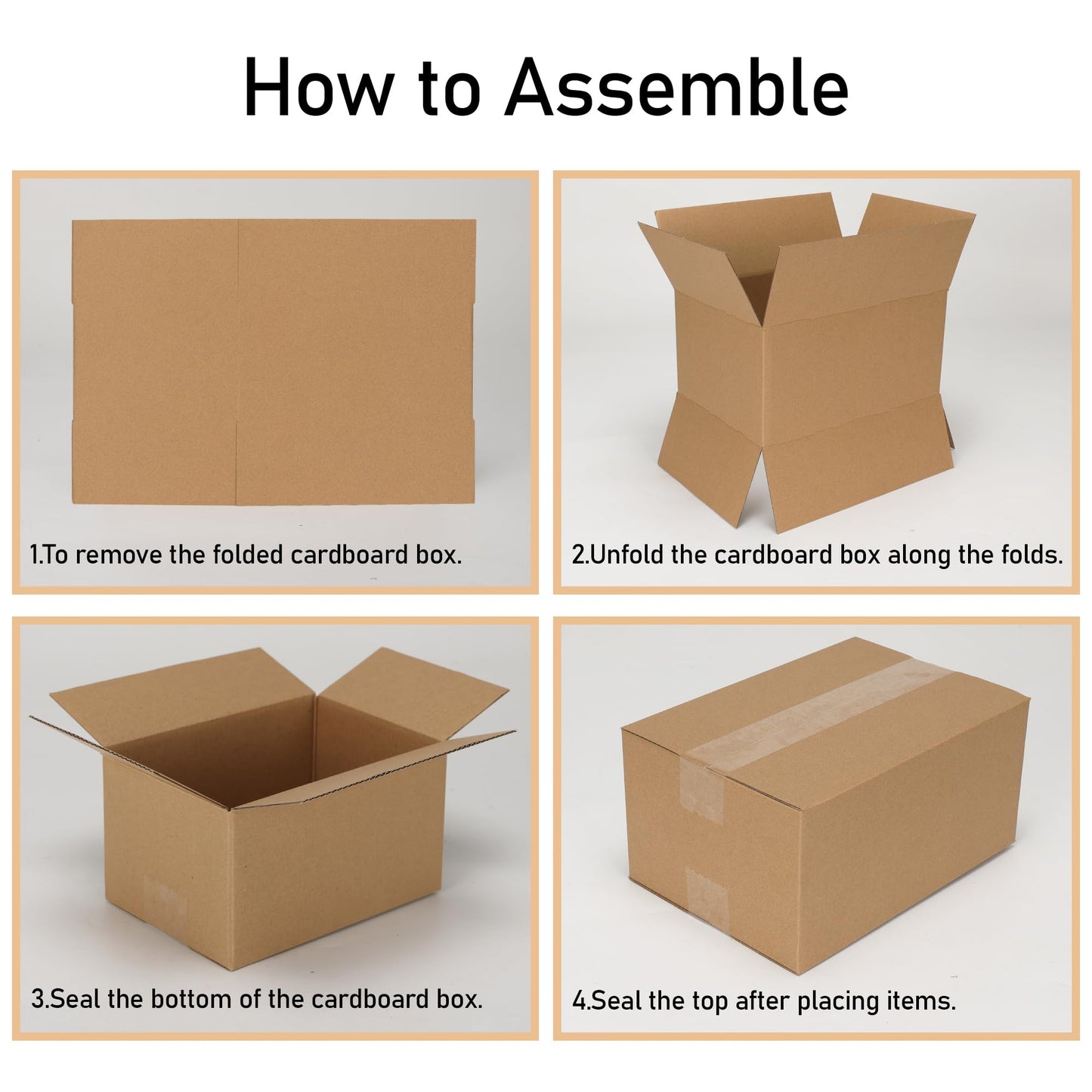 How to Assemble

1.To remove the folded cardboard box.

2.Unfold the cardboard box along the folds.

3.Seal the bottom of the cardboard box.

4.Seal the top after placing items.