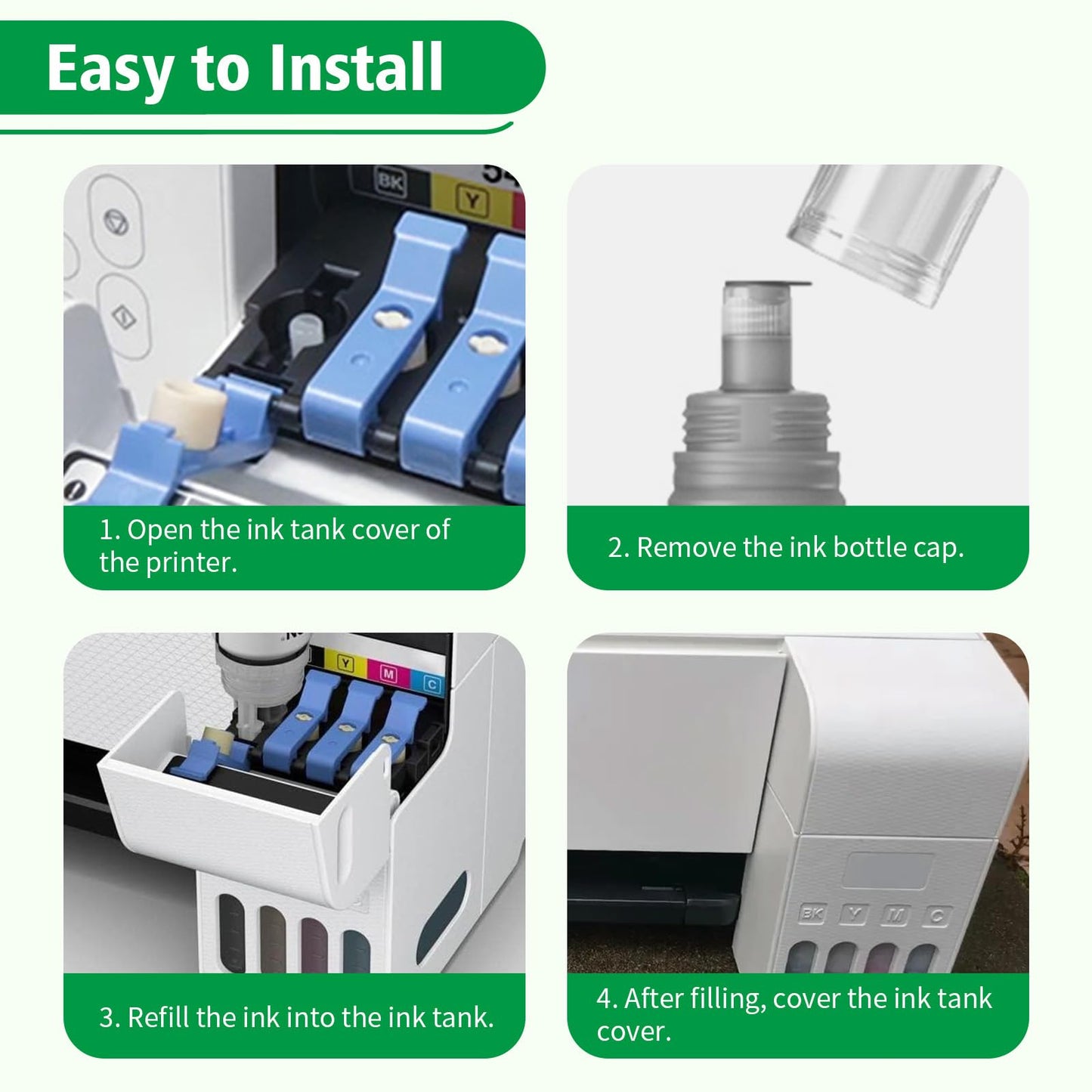 Easy to Install

BK Y

1. Open the ink tank cover of the printer.

2. Remove the ink bottle cap.

Y M C

3. Refill the ink into the ink tank.

BK Y M C

4. After filling, cover the ink tank cover.