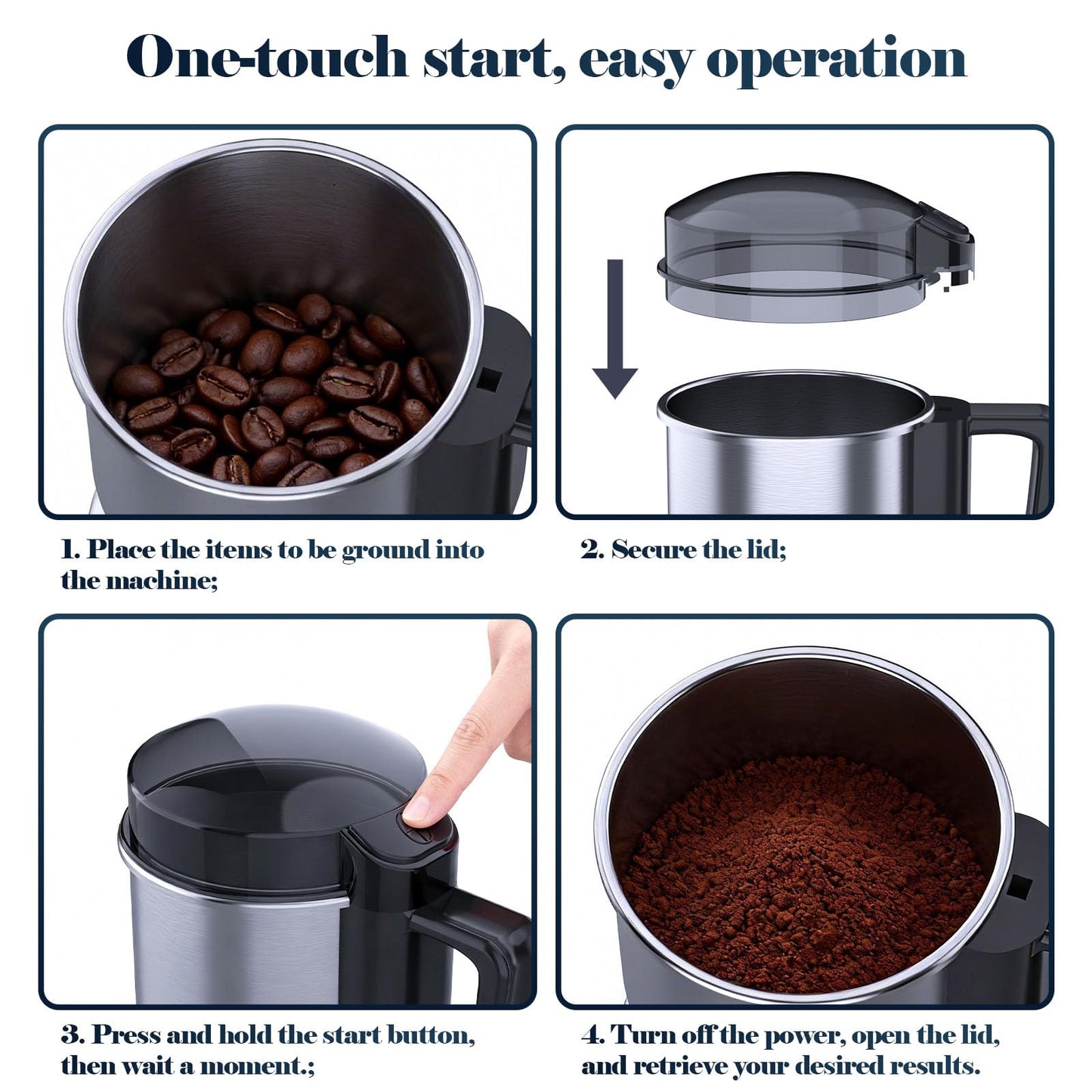 One-touch start, easy operation

1. Place the items to be ground into the machine;

2. Secure the lid;

3. Press and hold the start button, then wait a moment.;

4. Turn off the power, open the lid, and retrieve your desired results.