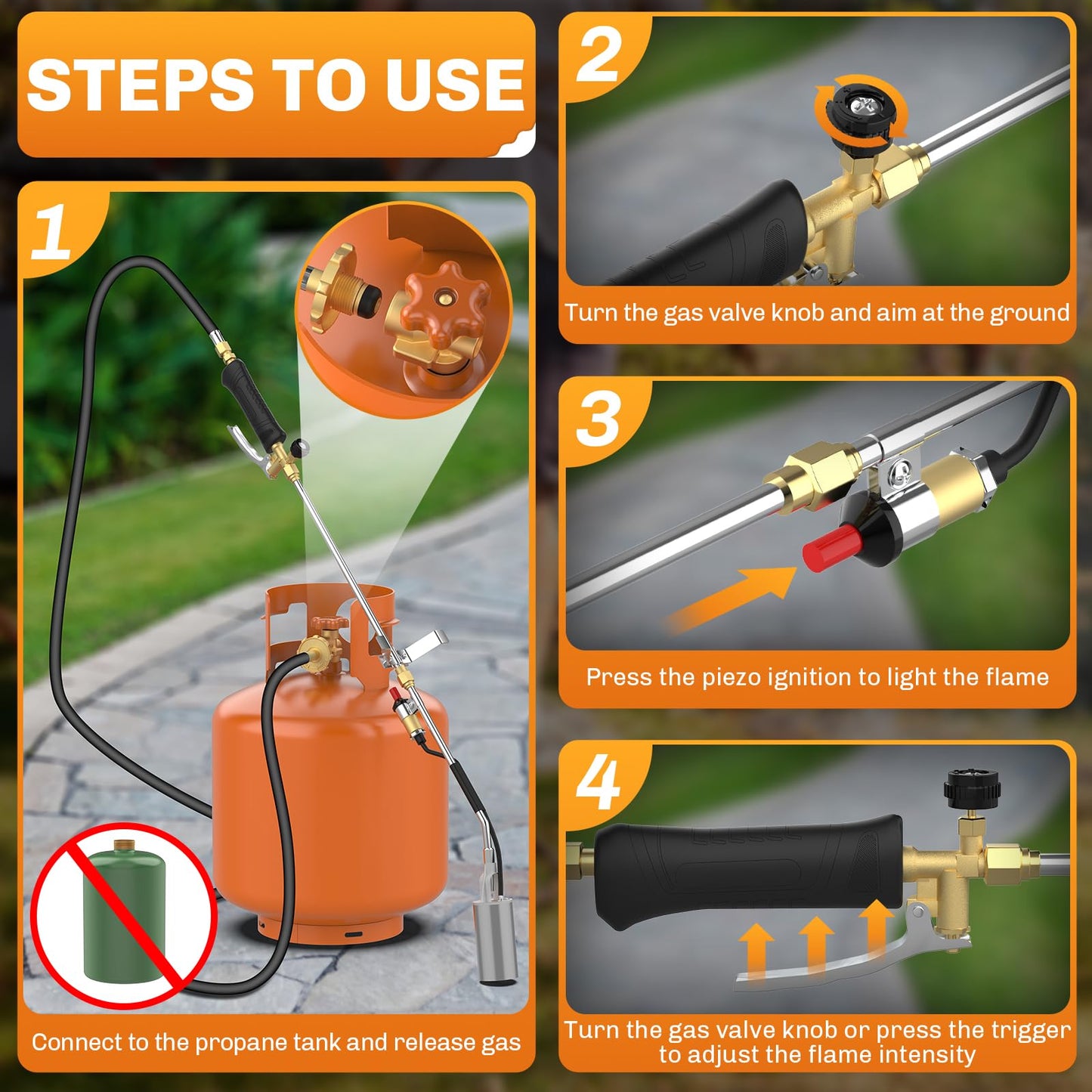 STEPS TO USE

1

Connect to the propane tank and release gas

2

Turn the gas valve knob and aim at the ground

3

Press the piezo ignition to light the flame

4

Turn the gas valve knob or press the trigger to adjust the flame intensity