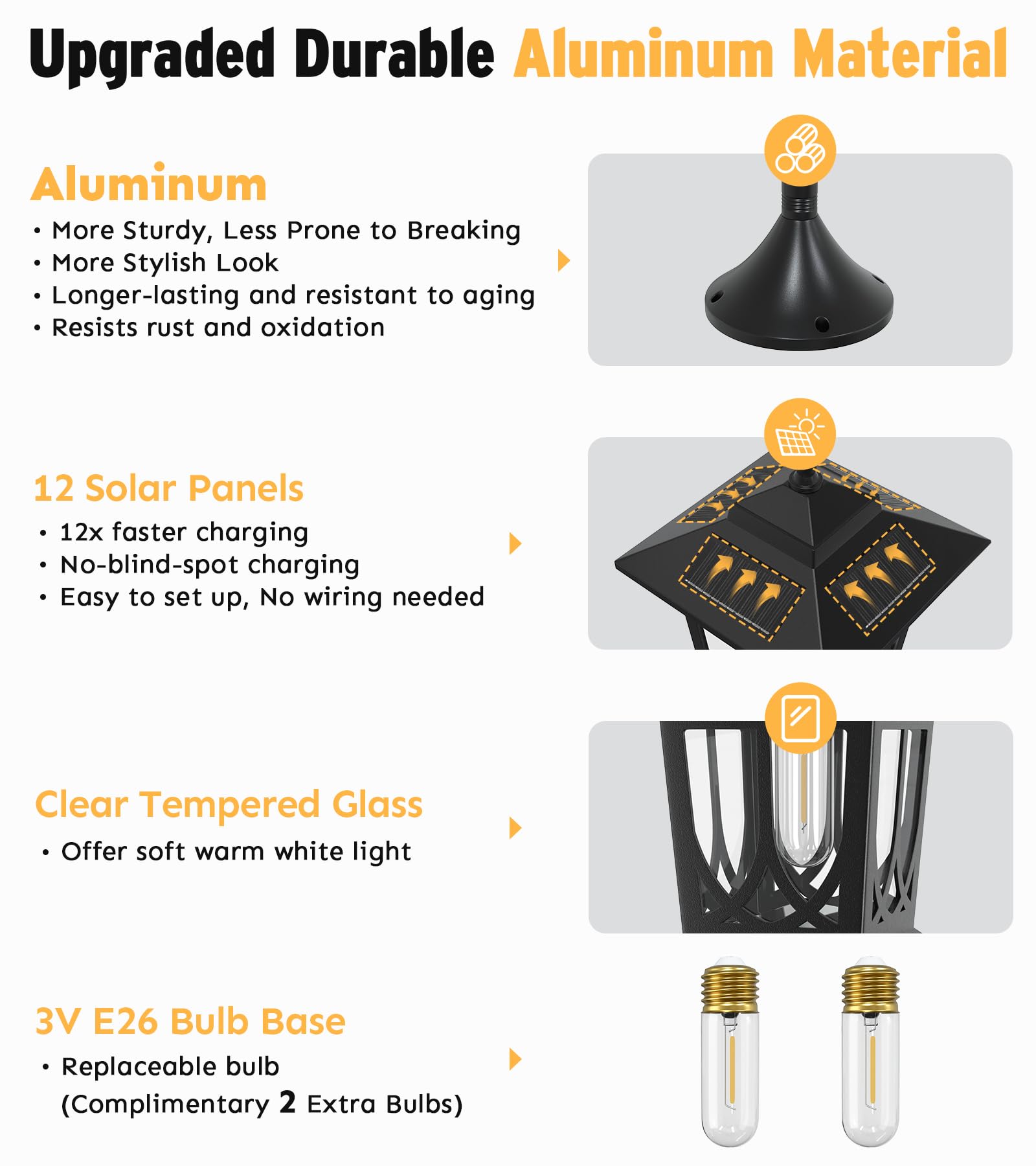 Upgraded Durable Aluminum Material

Aluminum
• More Sturdy, Less Prone to Breaking
• More Stylish Look
• Longer-lasting and resistant to aging
• Resists rust and oxidation

12 Solar Panels
• 12x faster charging
• No-blind-spot charging
• Easy to set up, No wiring needed

Clear Tempered Glass
• Offer soft warm white light

3V E26 Bulb Base
• Replaceable bulb (Complimentary 2 Extra Bulbs)