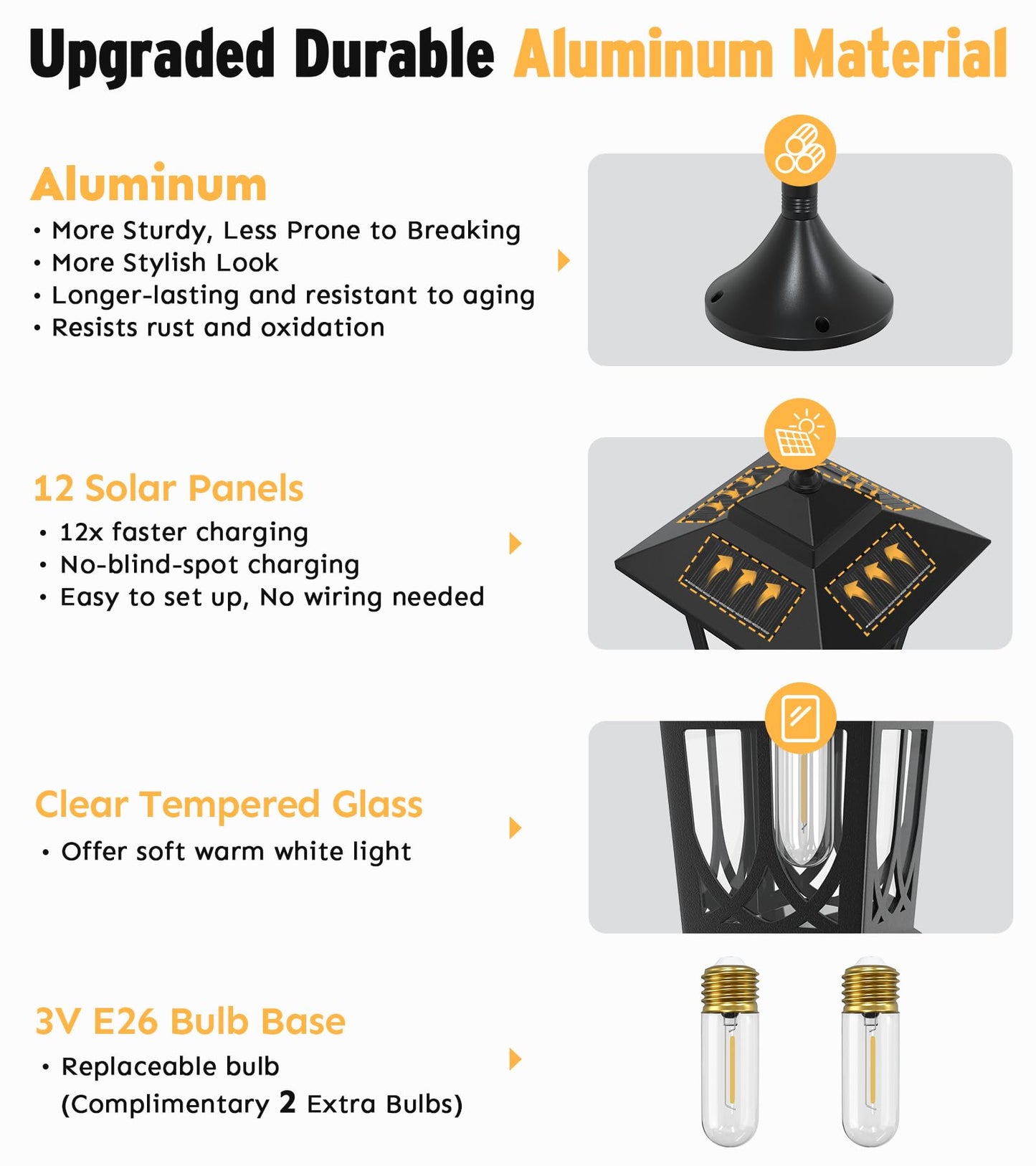 Upgraded Durable Aluminum Material

Aluminum
• More Sturdy, Less Prone to Breaking
• More Stylish Look
• Longer-lasting and resistant to aging
• Resists rust and oxidation

12 Solar Panels
• 12x faster charging
• No-blind-spot charging
• Easy to set up, No wiring needed

Clear Tempered Glass
• Offer soft warm white light

3V E26 Bulb Base
• Replaceable bulb (Complimentary 2 Extra Bulbs)