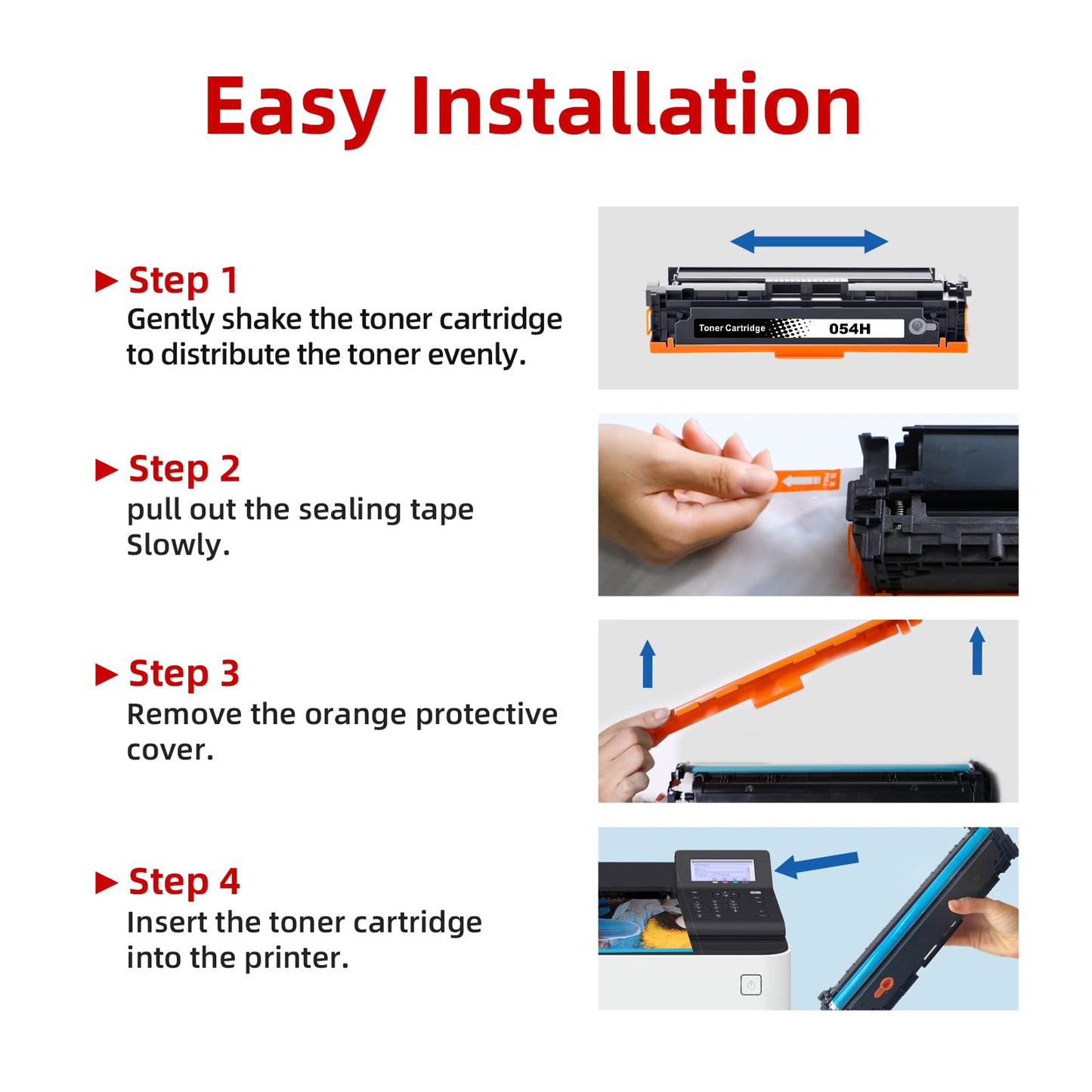 Easy Installation

▶ Step 1
Gently shake the toner cartridge to distribute the toner evenly.

Toner Cartridge 054H

▶ Step 2
pull out the sealing tape Slowly.

▶ Step 3
Remove the orange protective cover.

▶ Step 4
Insert the toner cartridge into the printer.