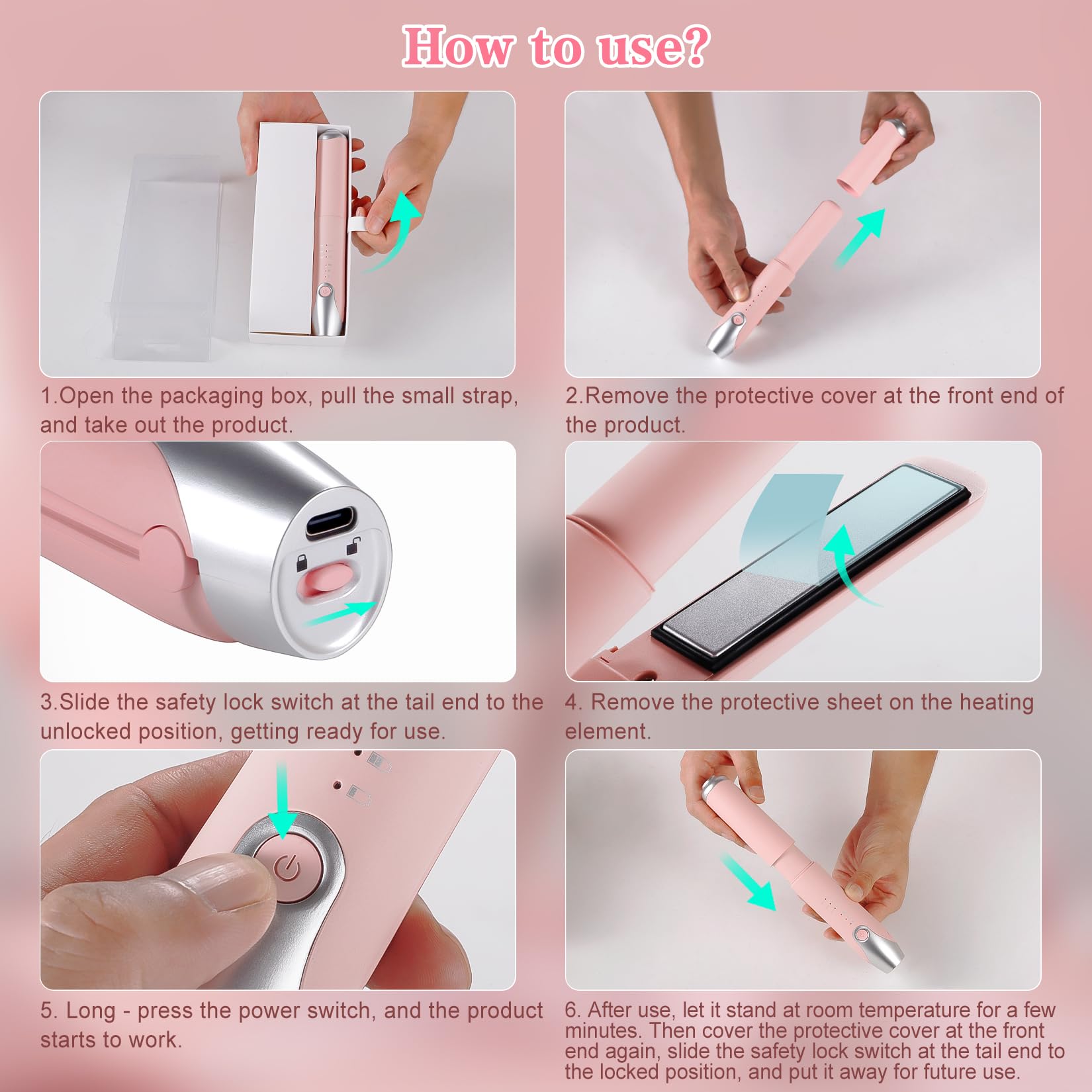 How to use?

1.Open the packaging box, pull the small strap, and take out the product.

2.Remove the protective cover at the front end of the product.

3.Slide the safety lock switch at the tail end to the unlocked position, getting ready for use.

4. Remove the protective sheet on the heating element.

5. Long - press the power switch, and the product starts to work.

6. After use, let it stand at room temperature for a few minutes. Then cover the protective cover at the front end again, slide the safety lock switch at the tail end to the locked position, and put it away for future use.