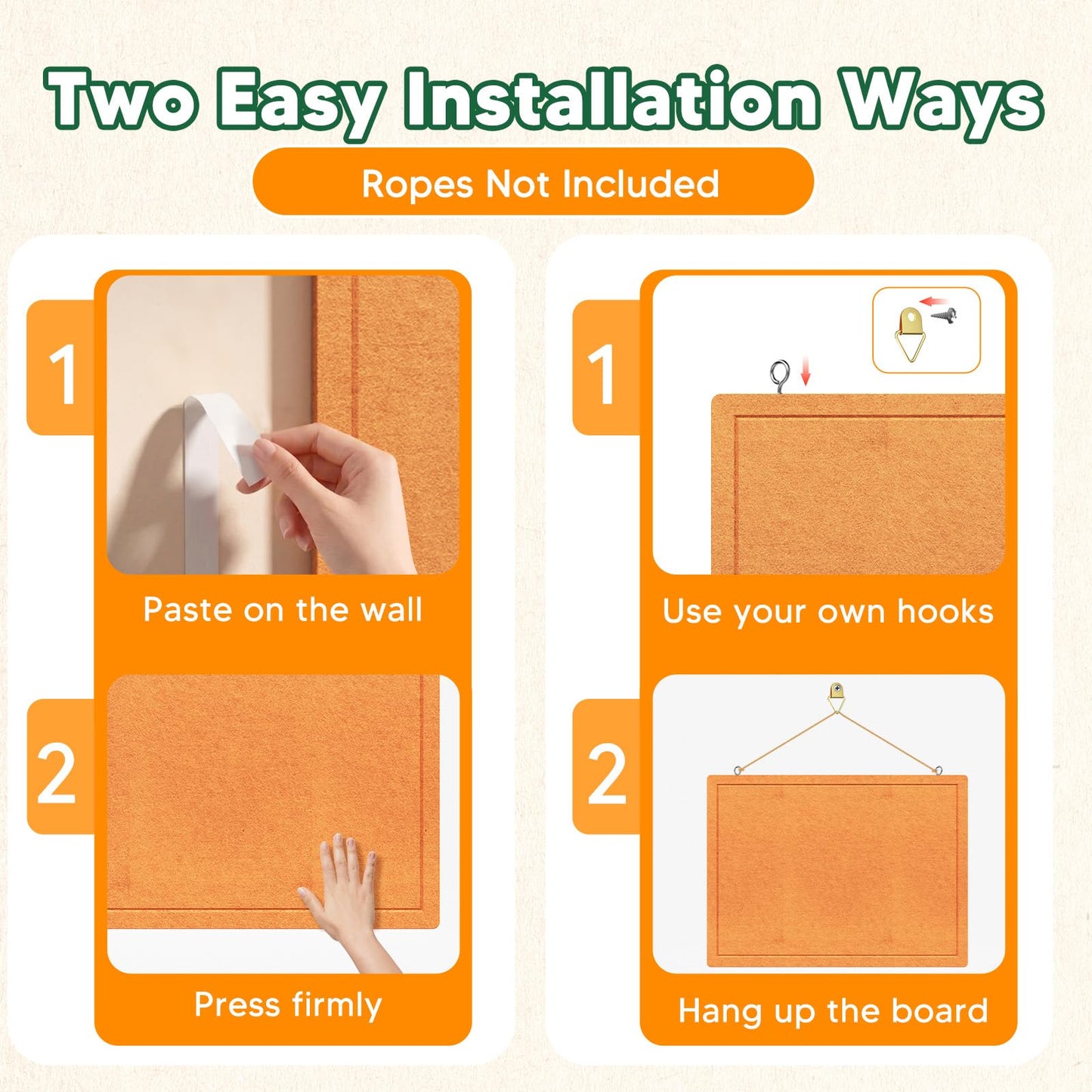 Two Easy Installation Ways

Ropes Not Included

1

Paste on the wall

2

Press firmly

1

Use your own hooks

2

Hang up the board