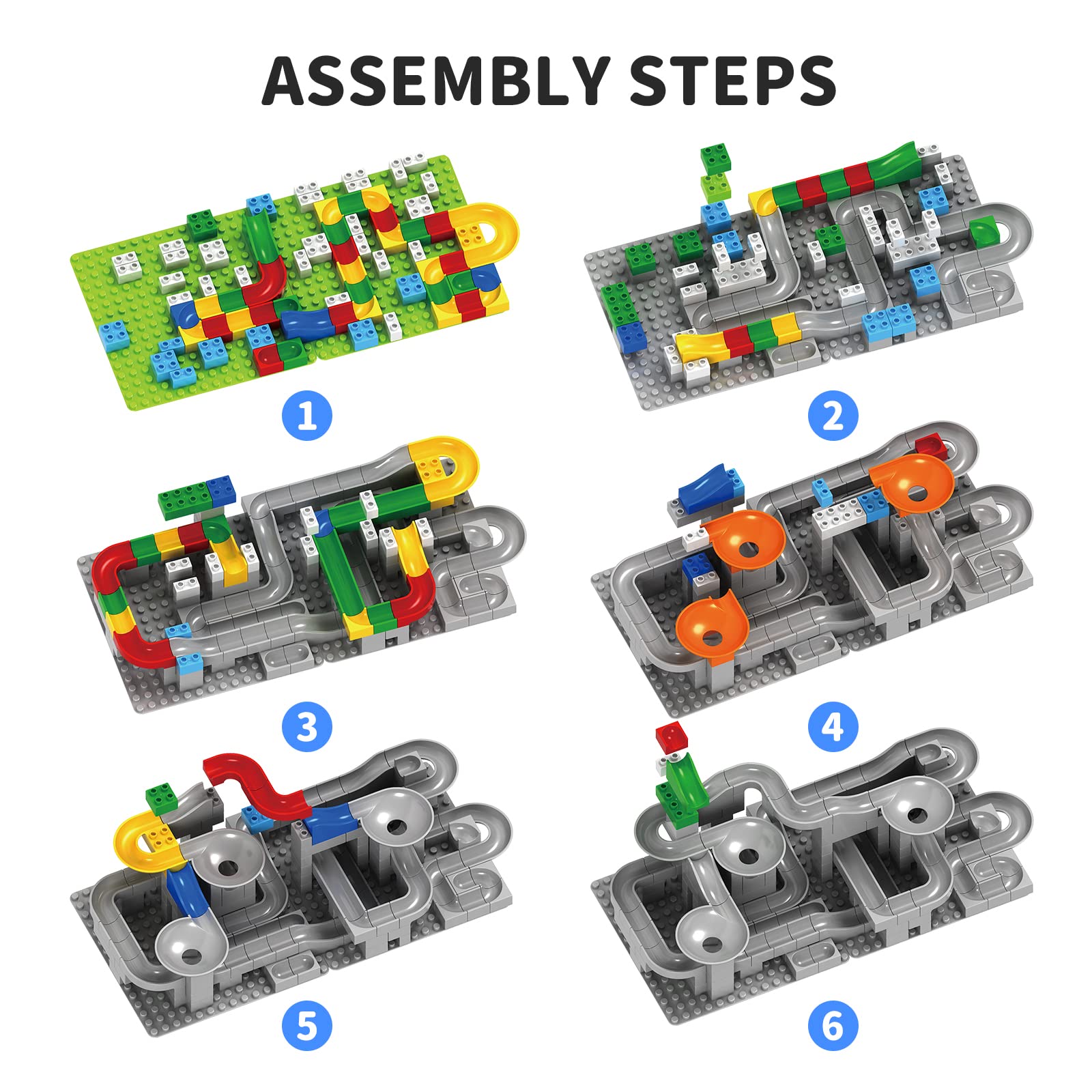 ASSEMBLY STEPS

1

2

3

4

5

6