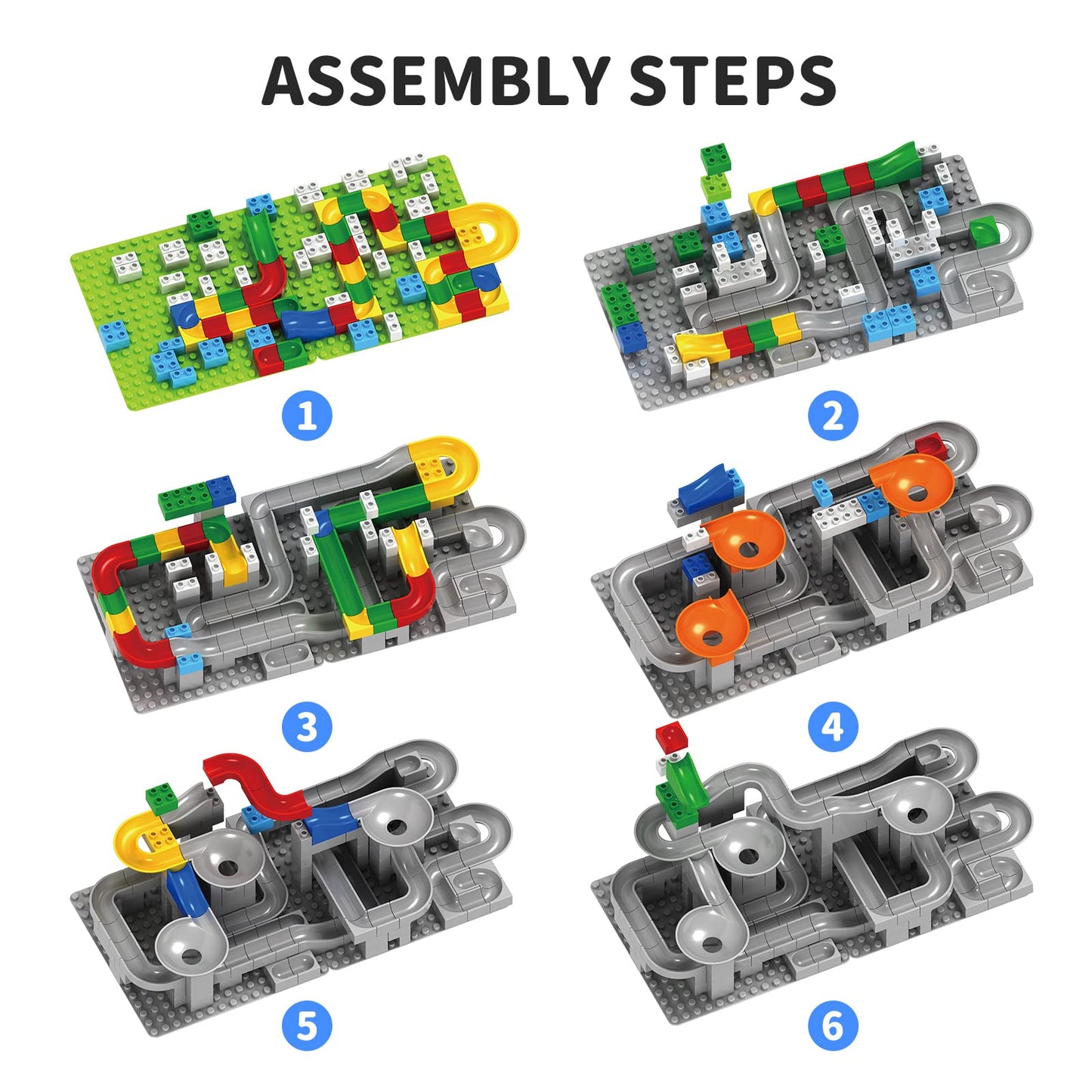 ASSEMBLY STEPS

1

2

3

4

5

6