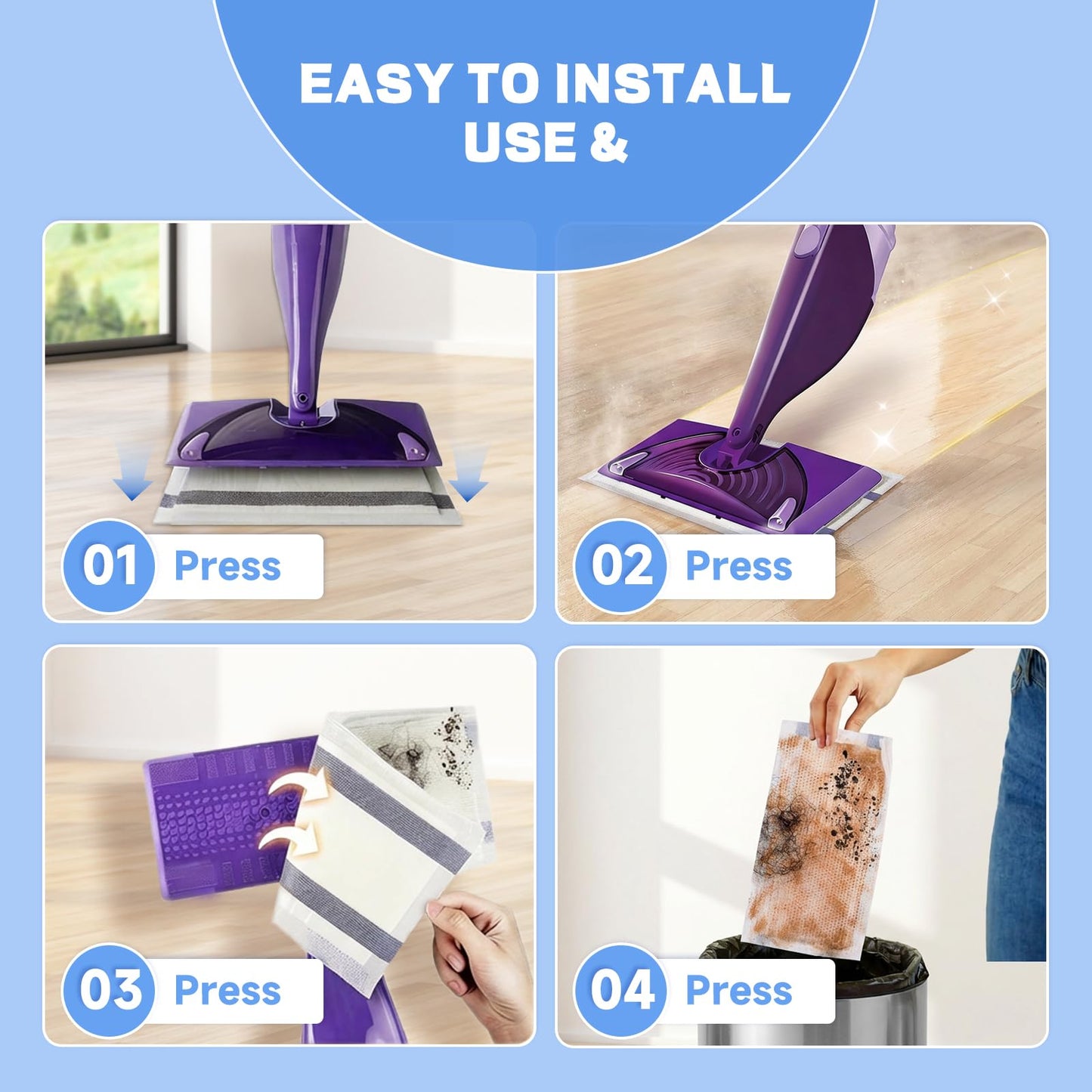 EASY TO INSTALL USE &

01 Press

02 Press

03 Press

04 Press