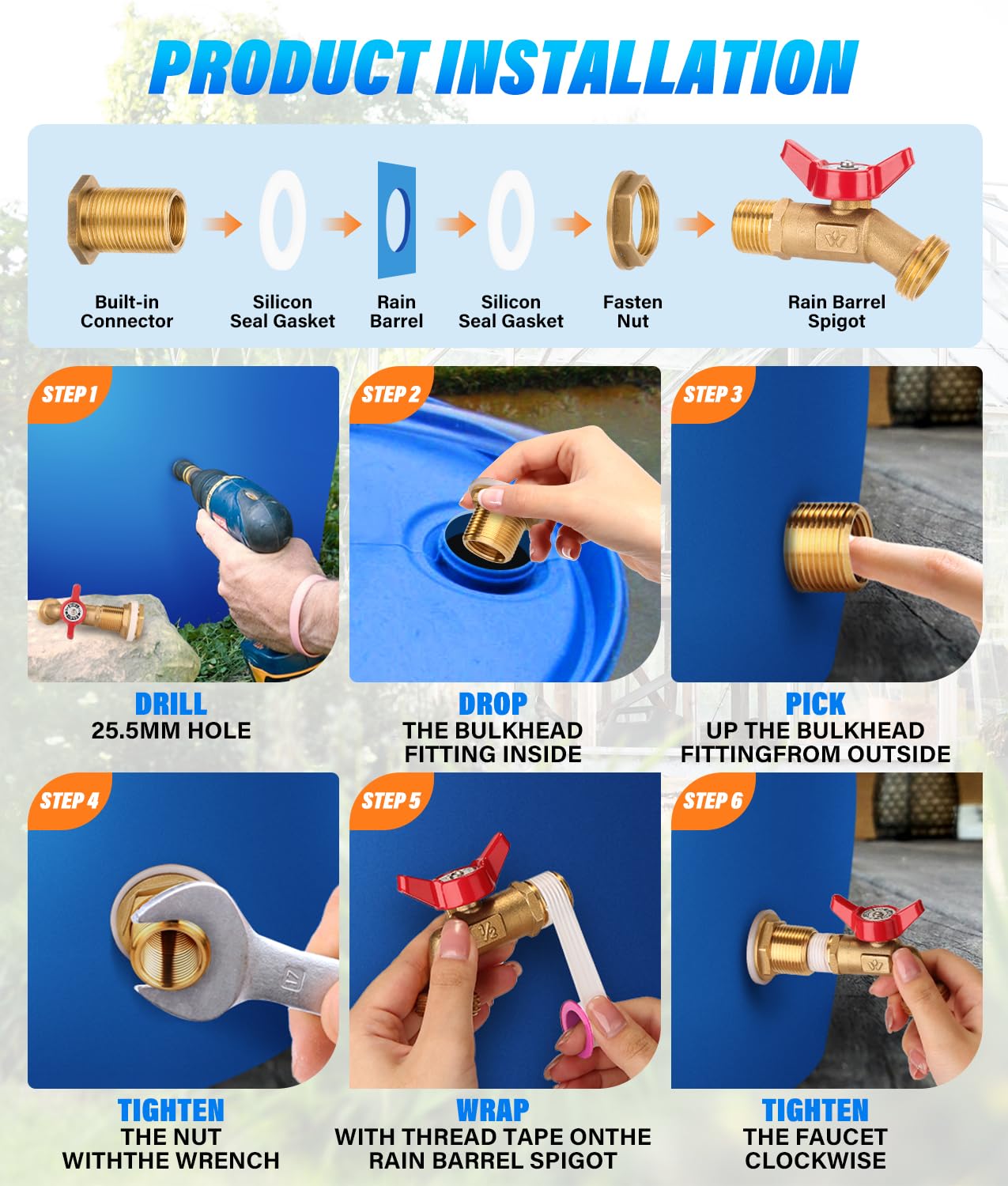 PRODUCT INSTALLATION

Built-in Connector

Silicon Seal Gasket

Rain Barrel

Silicon Seal Gasket

Fasten Nut

Rain Barrel Spigot

STEP 1

DRILL
25.5MM HOLE

STEP 2

DROP
THE BULKHEAD FITTING INSIDE

STEP 3

PICK
UP THE BULKHEAD FITTINGFROM OUTSIDE

STEP 4

17

TIGHTEN
THE NUT WITHTHE WRENCH

STEP 5

½

WRAP
WITH THREAD TAPE ONTHE RAIN BARREL SPIGOT

STEP 6

TIGHTEN
THE FAUCET CLOCKWISE