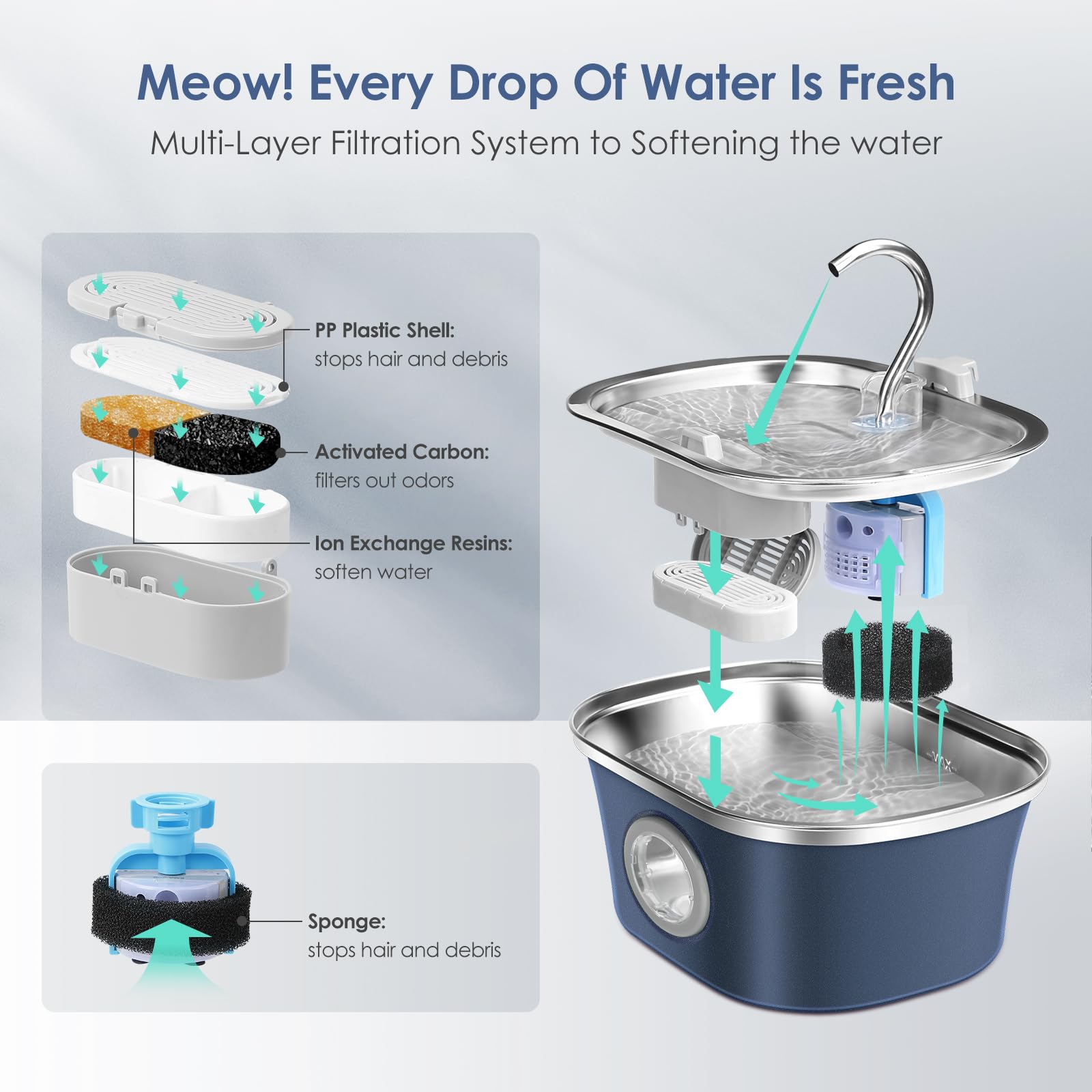 Meow! Every Drop Of Water Is Fresh

Multi-Layer Filtration System to Softening the water

PP Plastic Shell:
stops hair and debris

Activated Carbon:
filters out odors

Ion Exchange Resins:
soften water

Sponge:
stops hair and debris

MAX