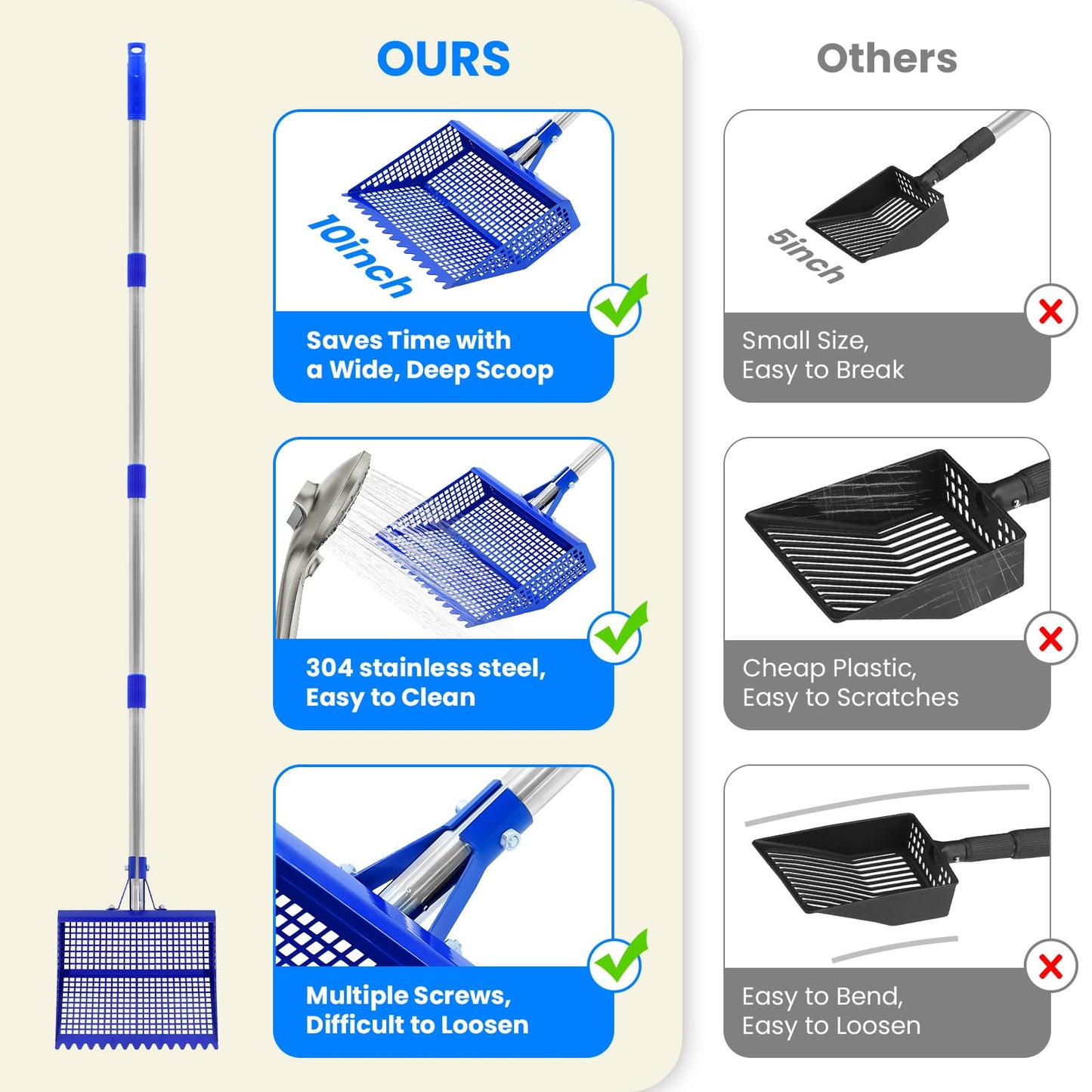 OURS

10inch

Saves Time with a Wide, Deep Scoop

304 stainless steel, Easy to Clean

Multiple Screws, Difficult to Loosen

Others

5inch

Small Size, Easy to Break

Cheap Plastic, Easy to Scratches

Easy to Bend, Easy to Loosen