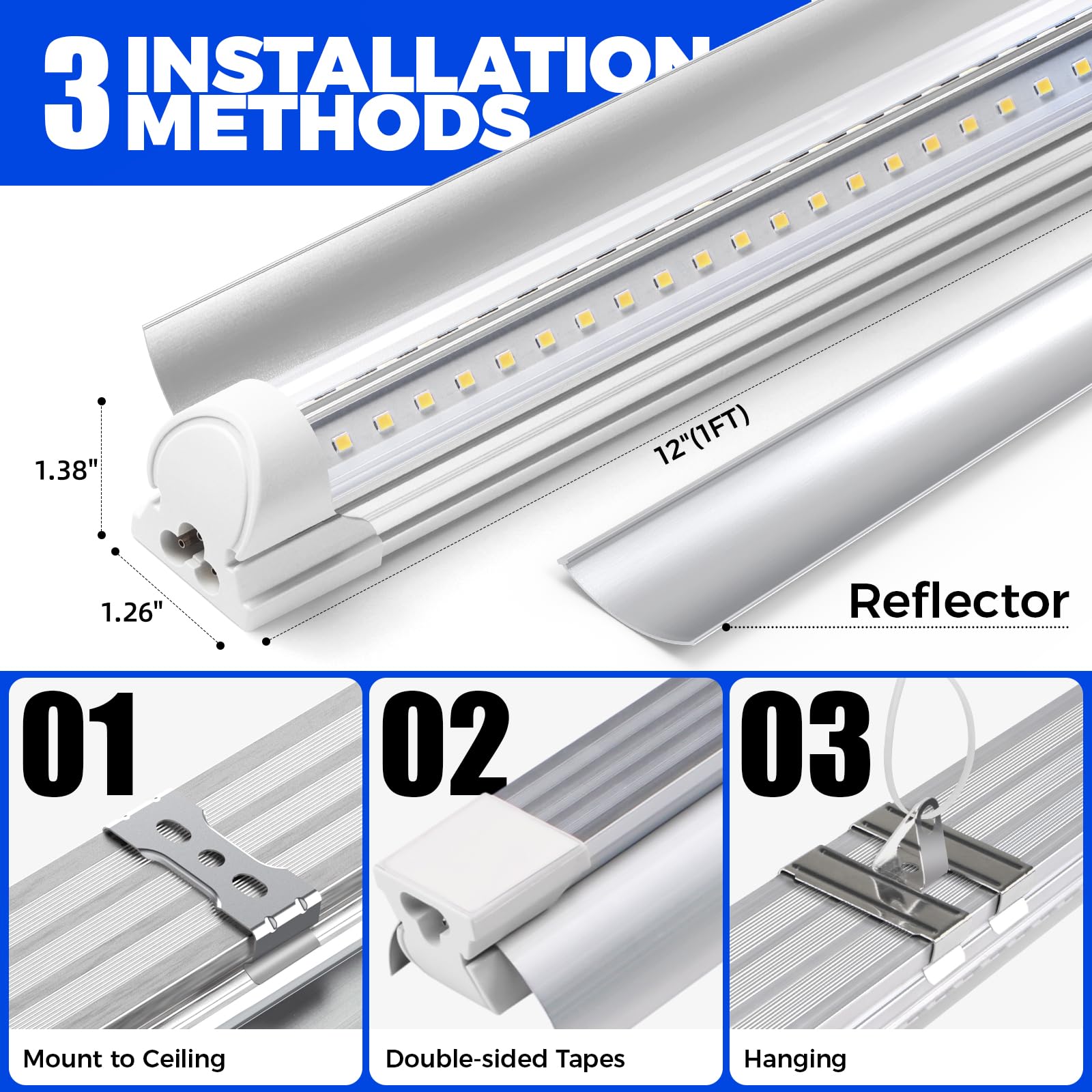 3 INSTALLATION METHODS

1.38"

1.26"

12"(1FT)

Reflector

01

Mount to Ceiling

02

Double-sided Tapes

03

Hanging