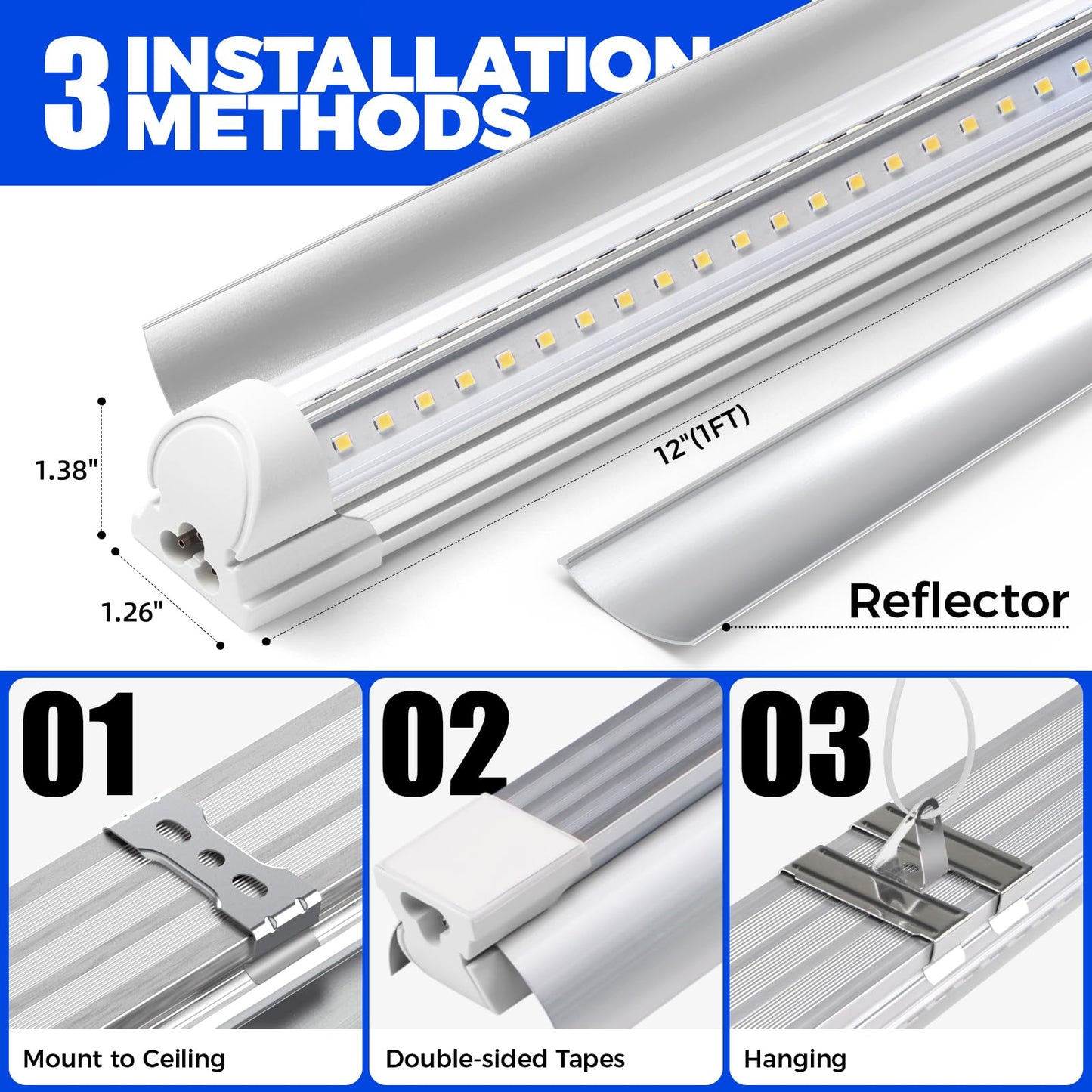 3 INSTALLATION METHODS

1.38"

1.26"

12"(1FT)

Reflector

01

Mount to Ceiling

02

Double-sided Tapes

03

Hanging