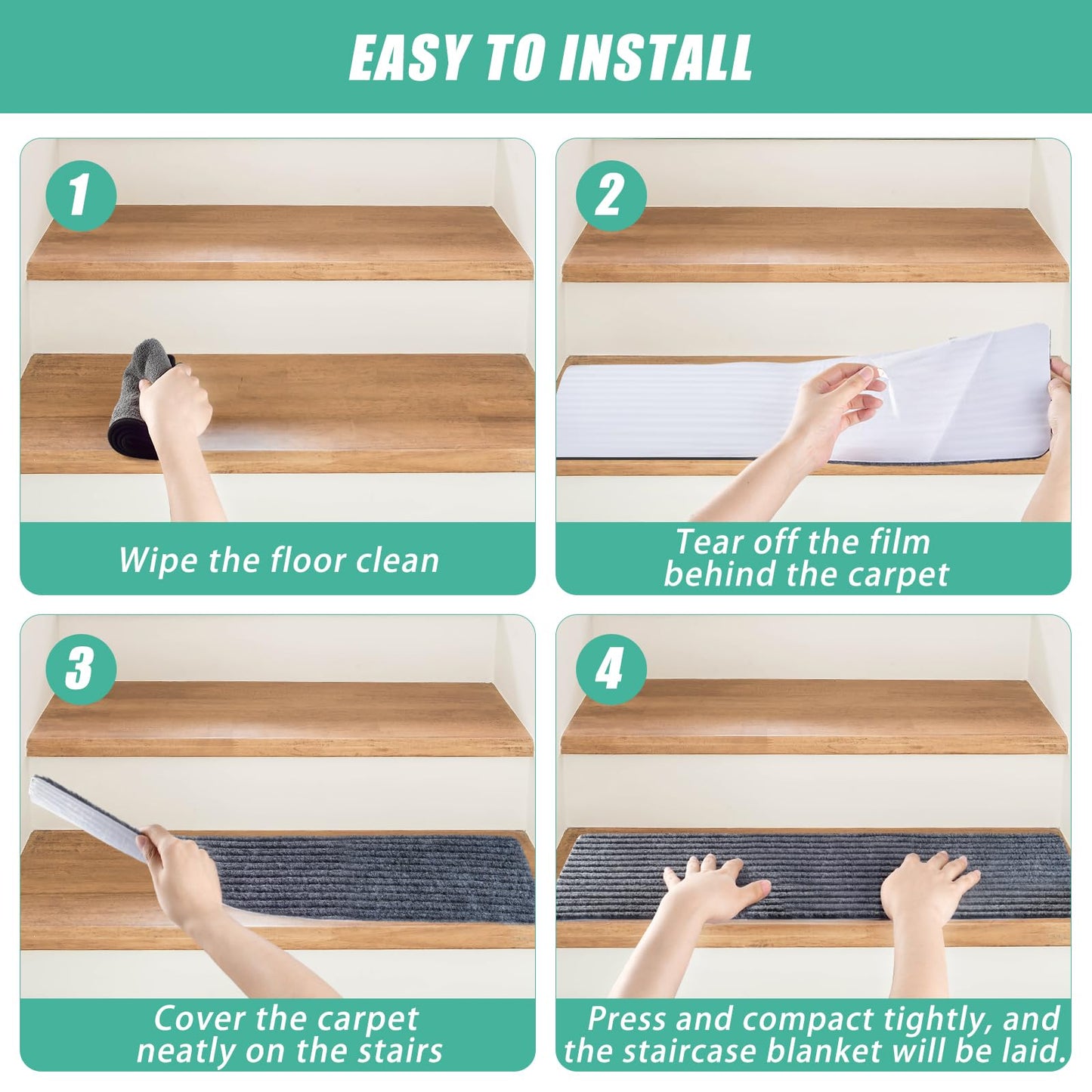 EASY TO INSTALL

1

Wipe the floor clean

2

Tear off the film behind the carpet

3

Cover the carpet neatly on the stairs

4

Press and compact tightly, and the staircase blanket will be laid.