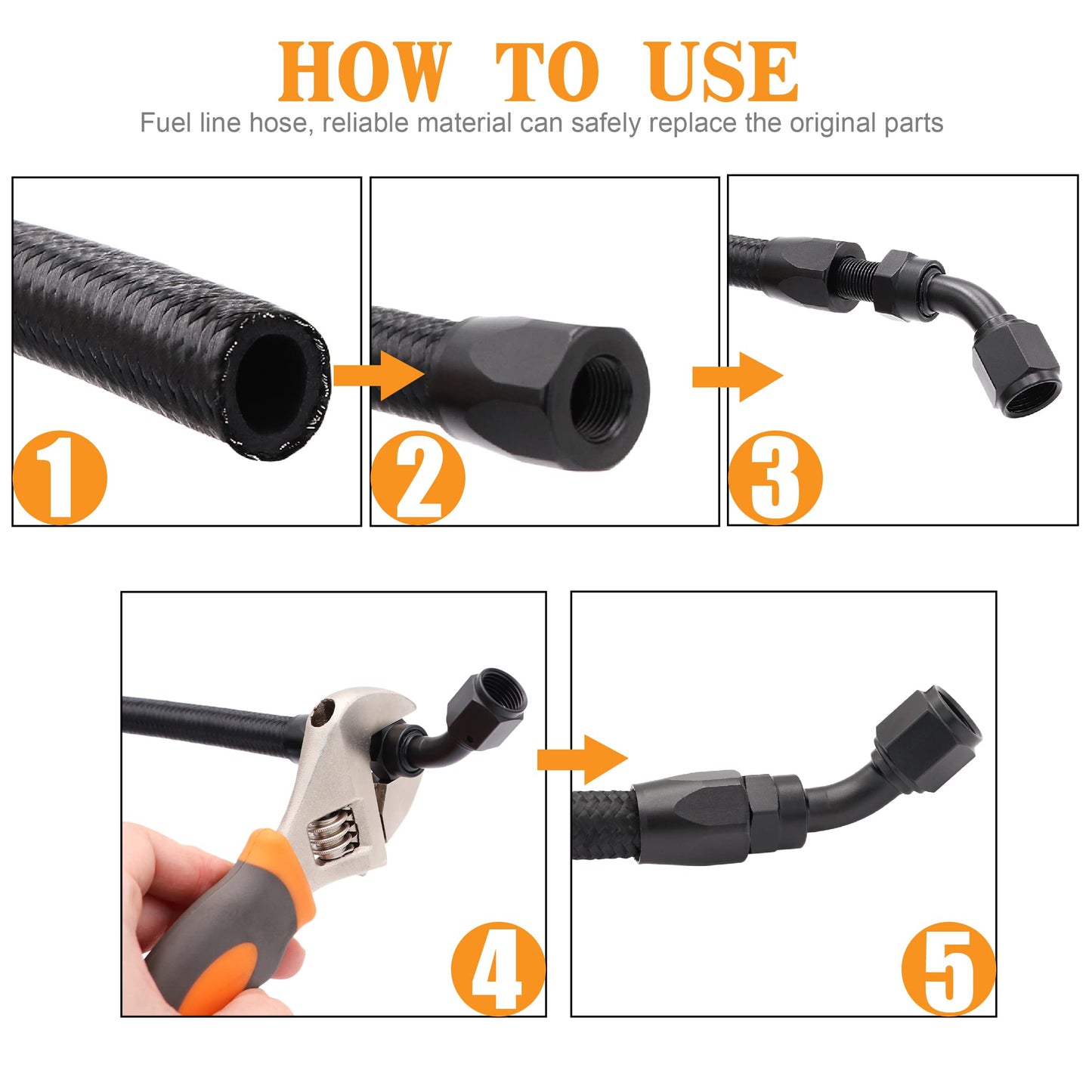 HOW TO USE

Fuel line hose, reliable material can safely replace the original parts

1

2

3

4

5