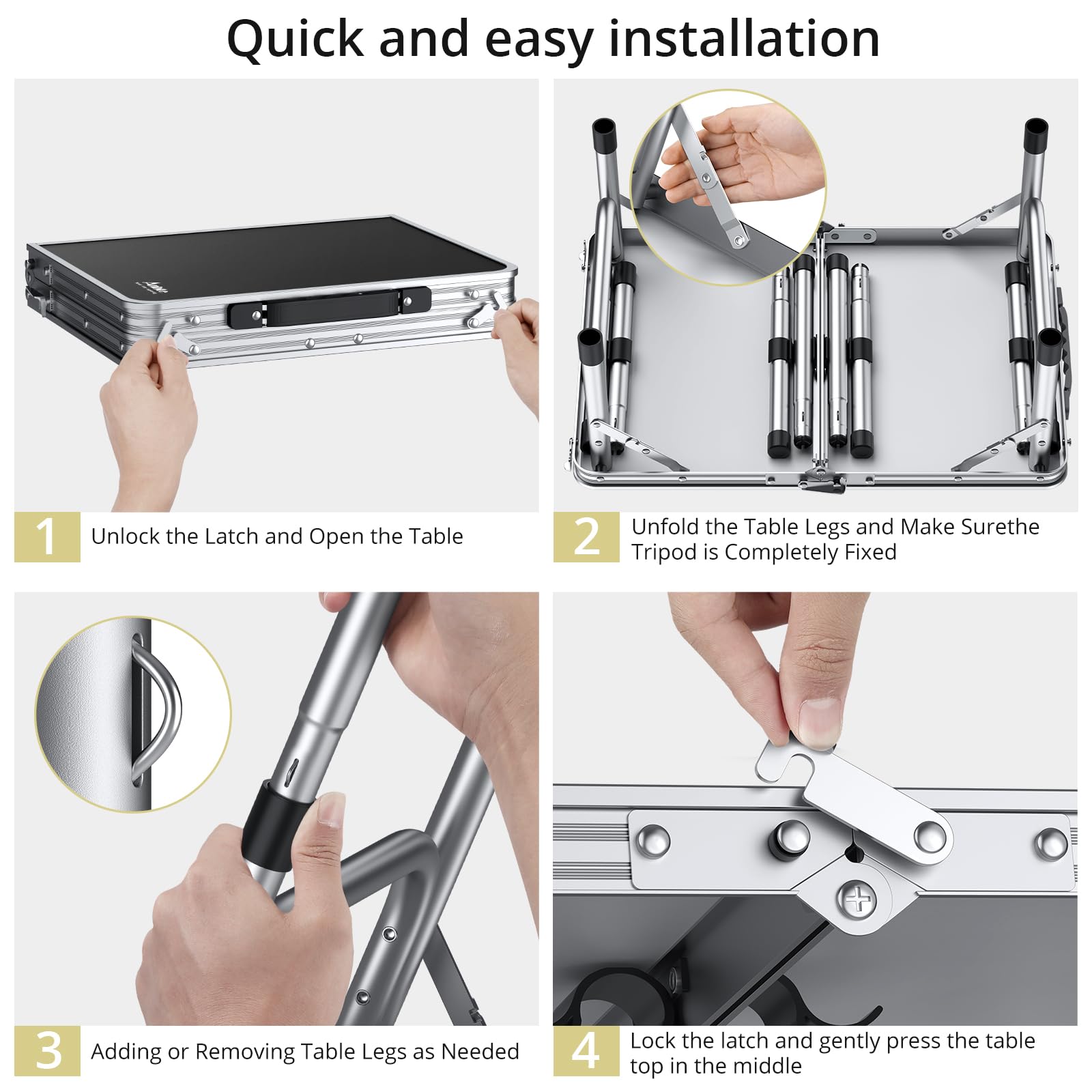 Quick and easy installation

1 Unlock the Latch and Open the Table

2 Unfold the Table Legs and Make Surethe Tripod is Completely Fixed

3 Adding or Removing Table Legs as Needed

4 Lock the latch and gently press the table top in the middle