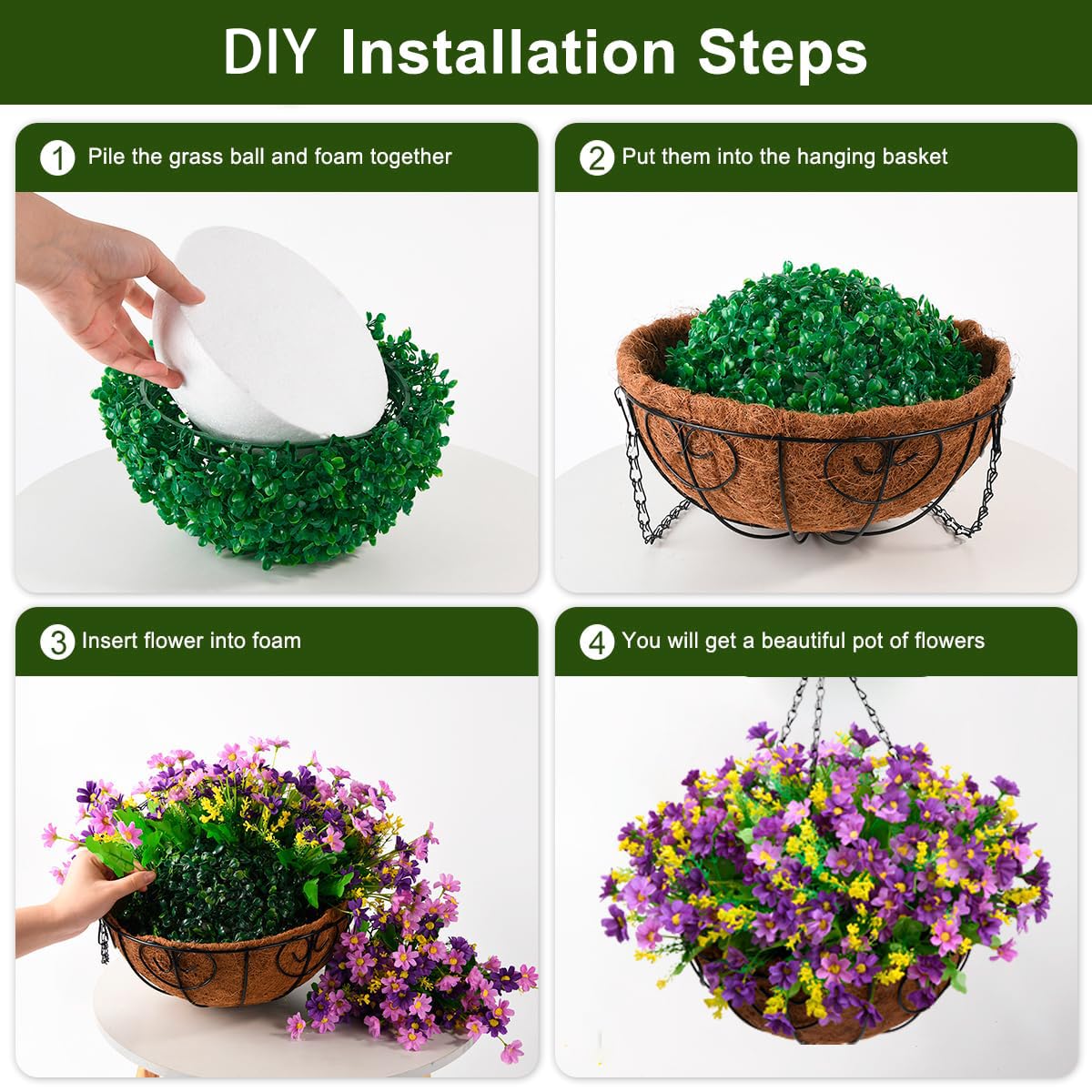 DIY Installation Steps

1 Pile the grass ball and foam together

2 Put them into the hanging basket

3 Insert flower into foam

4 You will get a beautiful pot of flowers