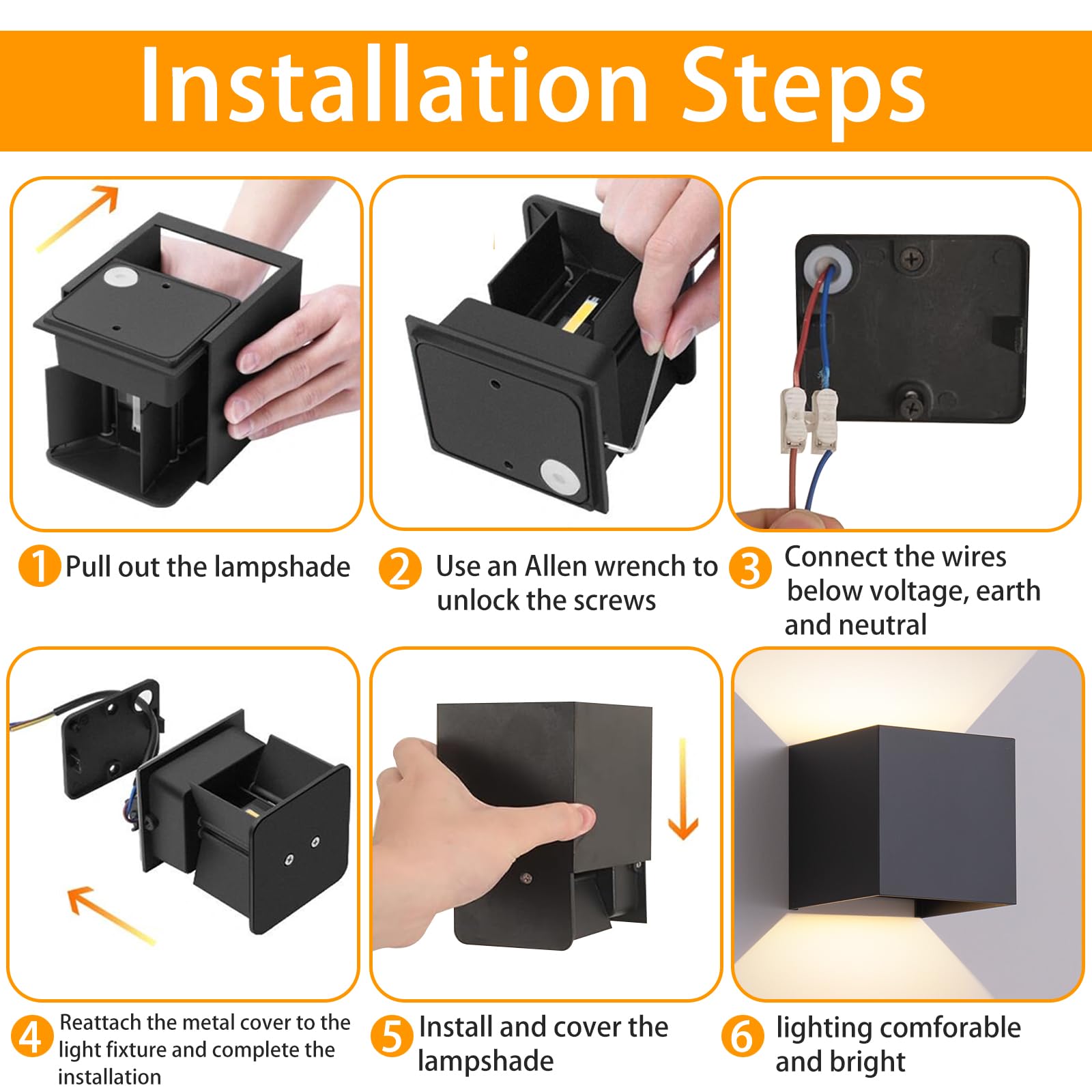 Installation Steps

1 Pull out the lampshade

2 Use an Allen wrench to unlock the screws

3 Connect the wires below voltage, earth and neutral

4 Reattach the metal cover to the light fixture and complete the installation

5 Install and cover the lampshade

6 lighting comforable and bright