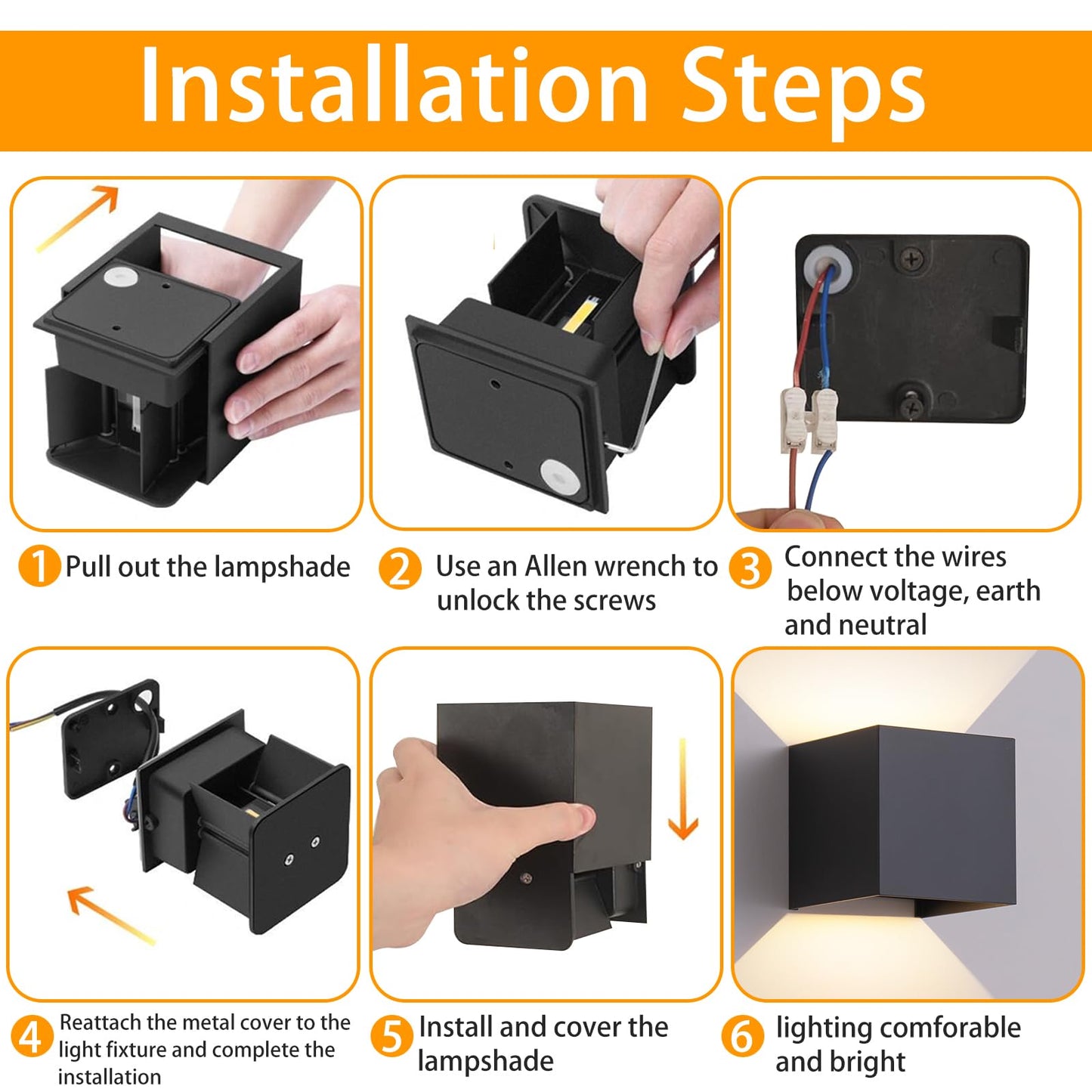 Installation Steps

1 Pull out the lampshade

2 Use an Allen wrench to unlock the screws

3 Connect the wires below voltage, earth and neutral

4 Reattach the metal cover to the light fixture and complete the installation

5 Install and cover the lampshade

6 lighting comforable and bright