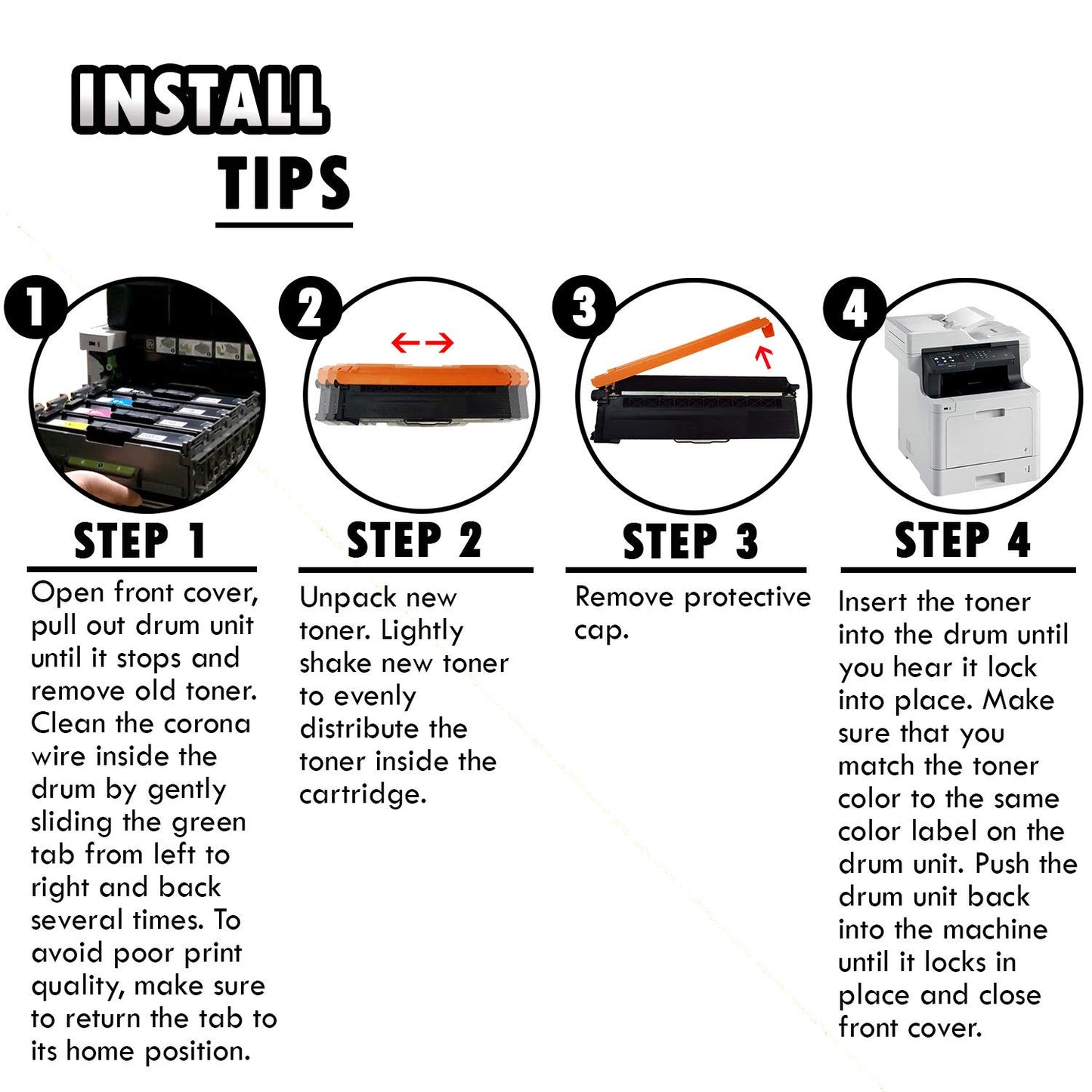 INSTALL
TIPS

1

STEP 1

Open front cover, pull out drum unit until it stops and remove old toner. Clean the corona wire inside the drum by gently sliding the green tab from left to right and back several times. To avoid poor print quality, make sure to return the tab to its home position.

2

STEP 2

Unpack new toner. Lightly shake new toner to evenly distribute the toner inside the cartridge.

3

STEP 3

Remove protective cap.

4

STEP 4

Insert the toner into the drum until you hear it lock into place. Make sure that you match the toner color to the same color label on the drum unit. Push the drum unit back into the machine until it locks in place and close front cover.