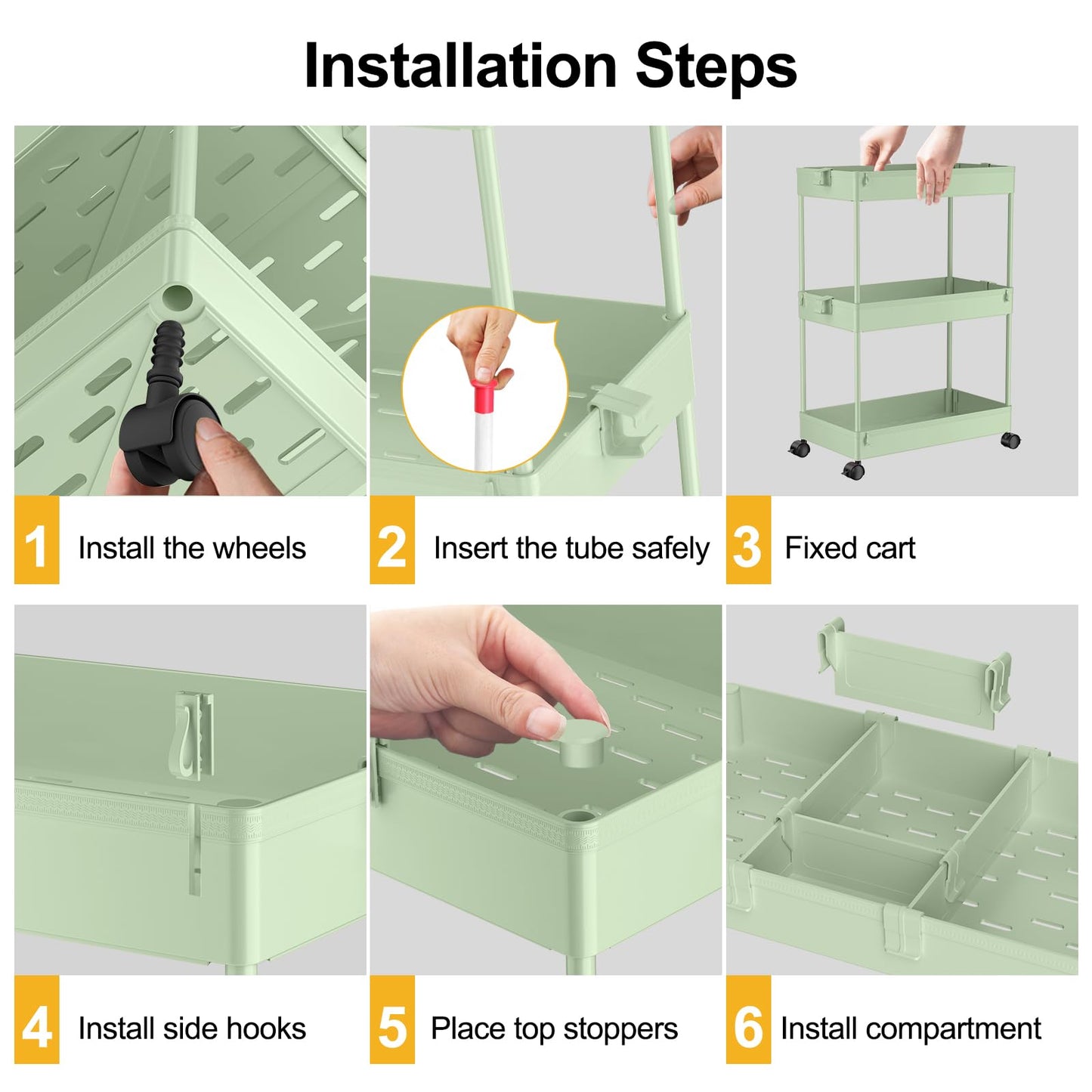 Installation Steps

1 Install the wheels

2 Insert the tube safely

3 Fixed cart

4 Install side hooks

5 Place top stoppers

6 Install compartment