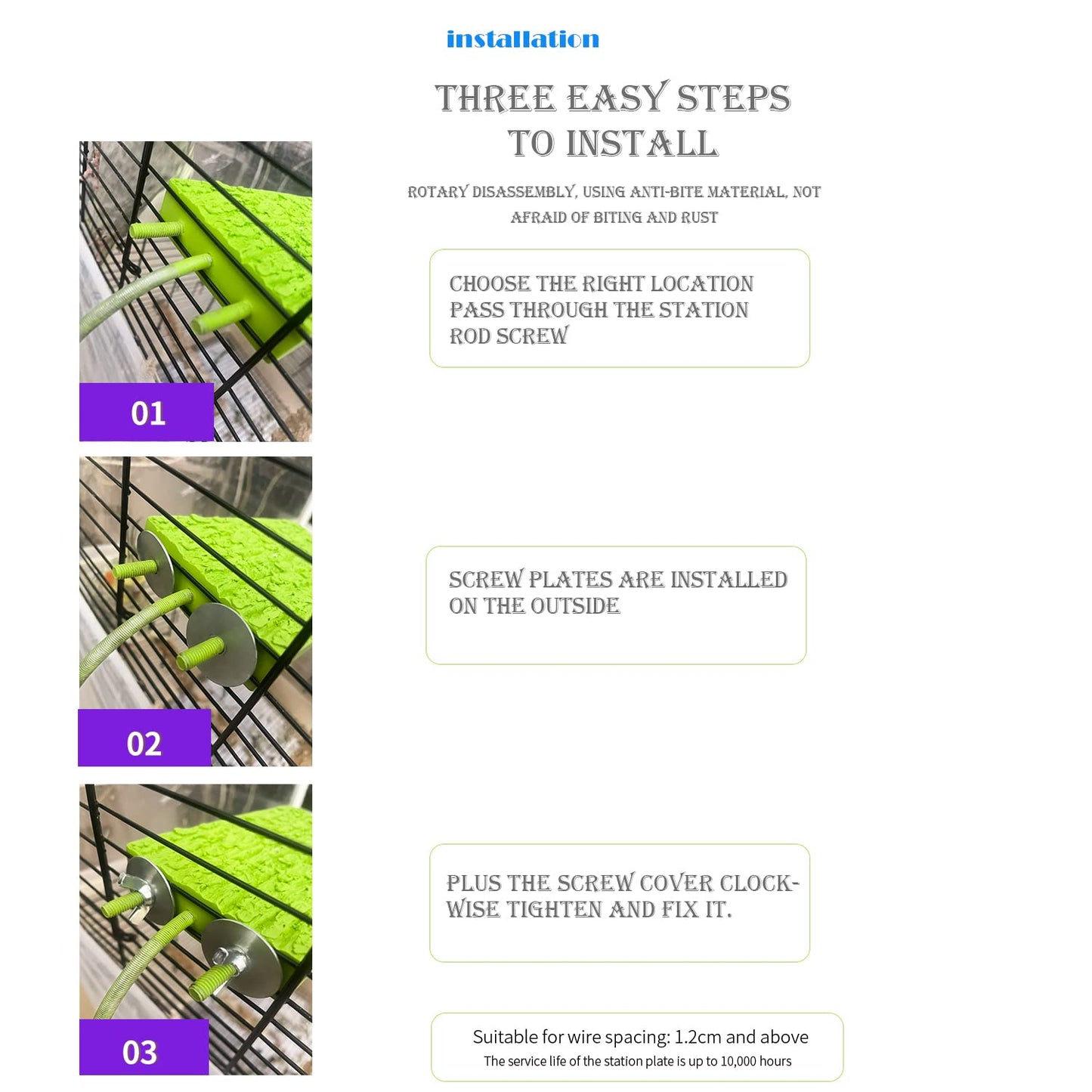 installation

THREE EASY STEPS TO INSTALL

ROTARY DISASSEMBLY, USING ANTI-BITE MATERIAL, NOT AFRAID OF BITING AND RUST

01

CHOOSE THE RIGHT LOCATION PASS THROUGH THE STATION ROD SCREW

02

SCREW PLATES ARE INSTALLED ON THE OUTSIDE

03

PLUS THE SCREW COVER CLOCKWISE TIGHTEN AND FIX IT.

Suitable for wire spacing: 1.2cm and above
The service life of the station plate is up to 10,000 hours