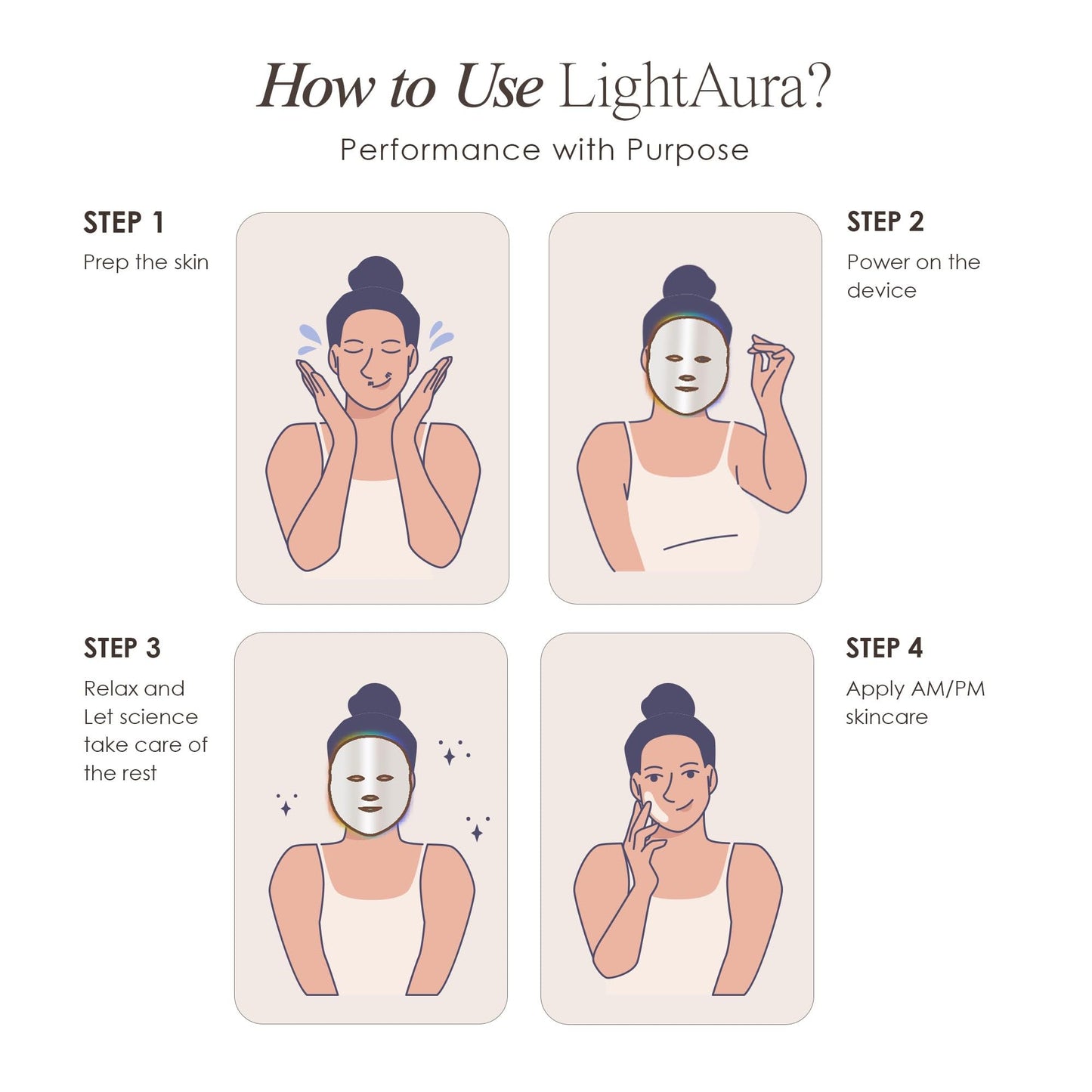 How to Use LightAura?

Performance with Purpose

STEP 1

Prep the skin

STEP 2

Power on the device

STEP 3

Relax and Let science take care of the rest

STEP 4

Apply AM/PM skincare