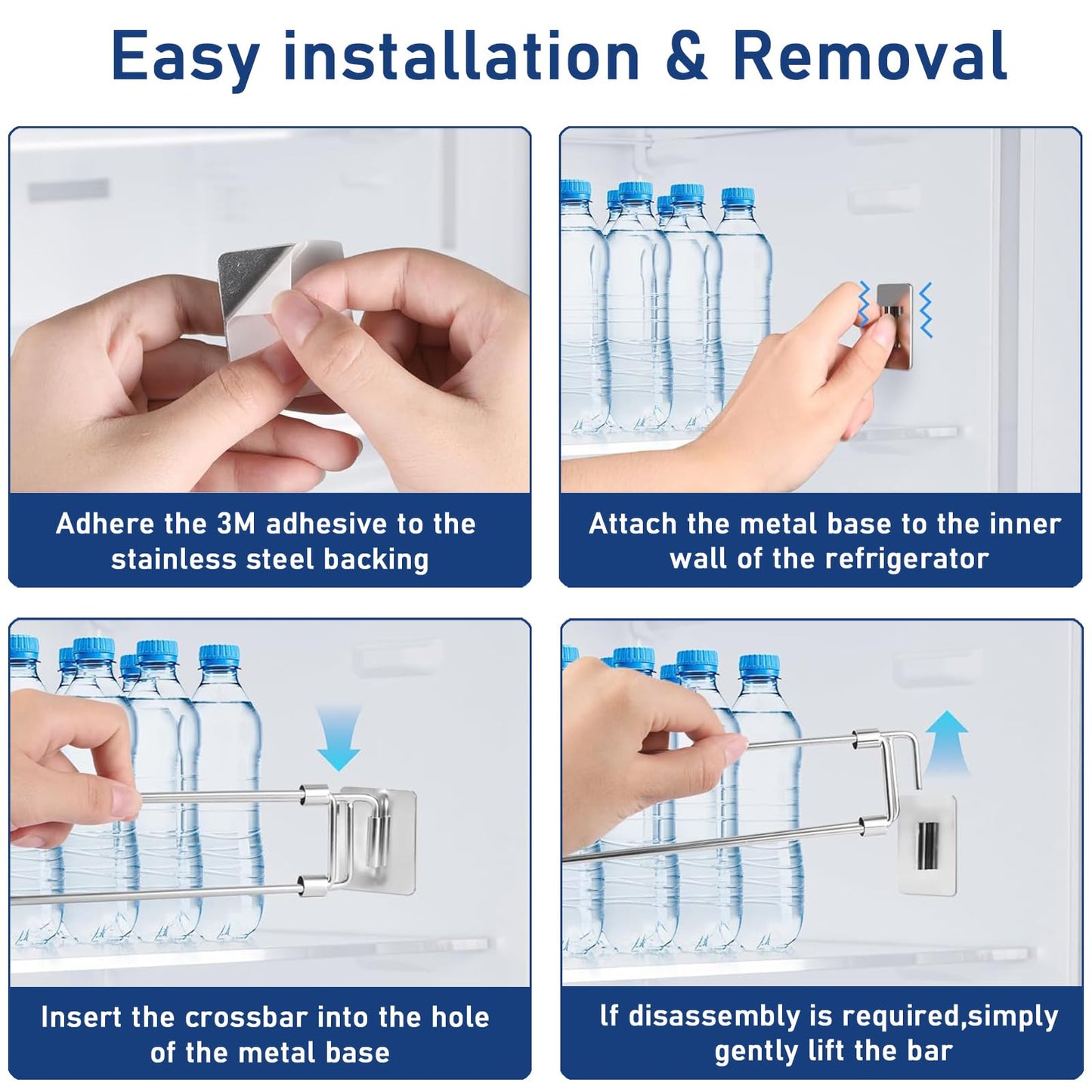 Easy installation & Removal

Adhere the 3M adhesive to the stainless steel backing

Attach the metal base to the inner wall of the refrigerator

Insert the crossbar into the hole of the metal base

If disassembly is required,simply gently lift the bar