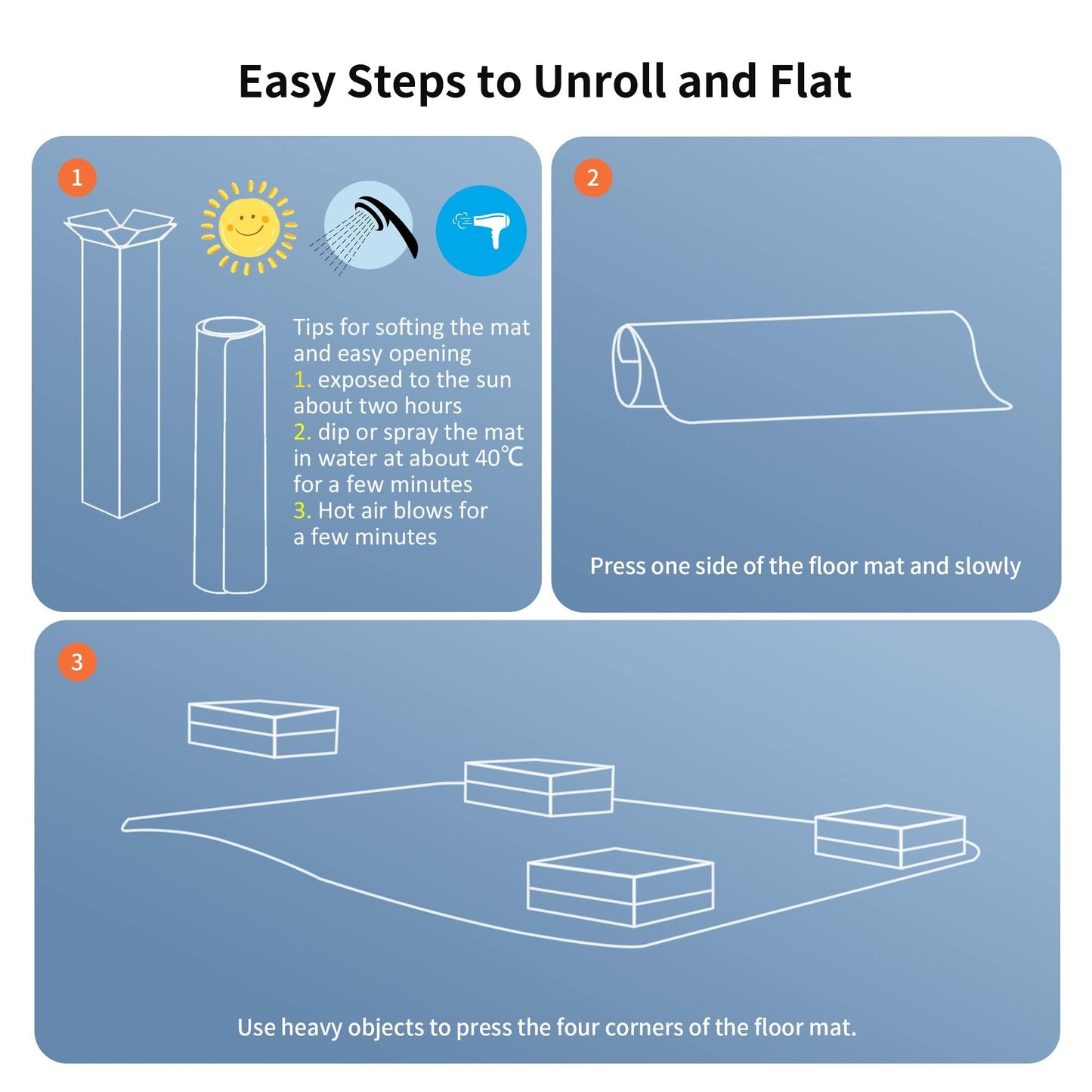 Easy Steps to Unroll and Flat

1

Tips for softing the mat and easy opening
1. exposed to the sun about two hours
2. dip or spray the mat in water at about 40℃ for a few minutes
3. Hot air blows for a few minutes

2

Press one side of the floor mat and slowly

3

Use heavy objects to press the four corners of the floor mat.