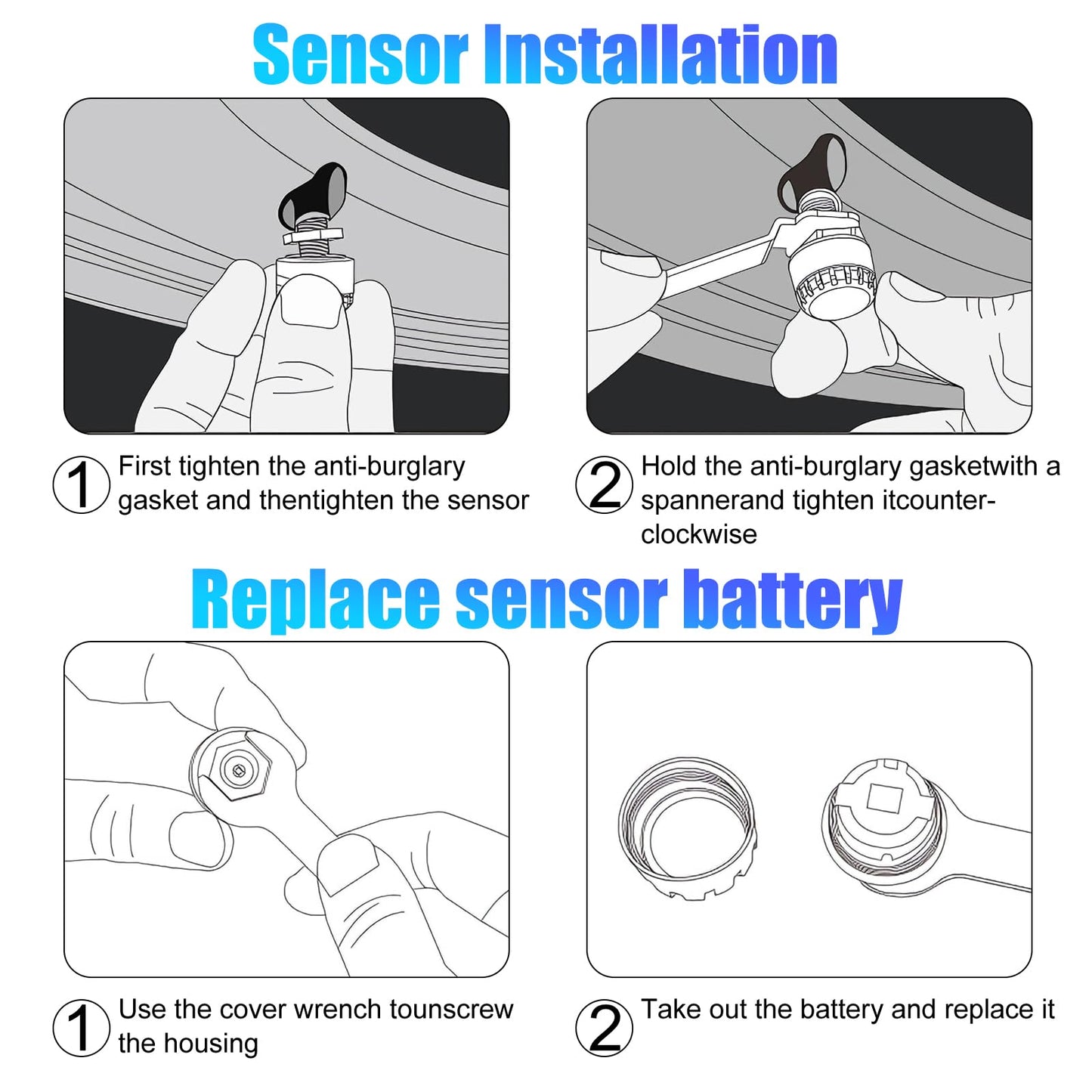 Sensor Installation

① First tighten the anti-burglary gasket and thentighten the sensor

② Hold the anti-burglary gasketwith a spannerand tighten itcounter-clockwise

Replace sensor battery

① Use the cover wrench tounscrew the housing

② Take out the battery and replace it