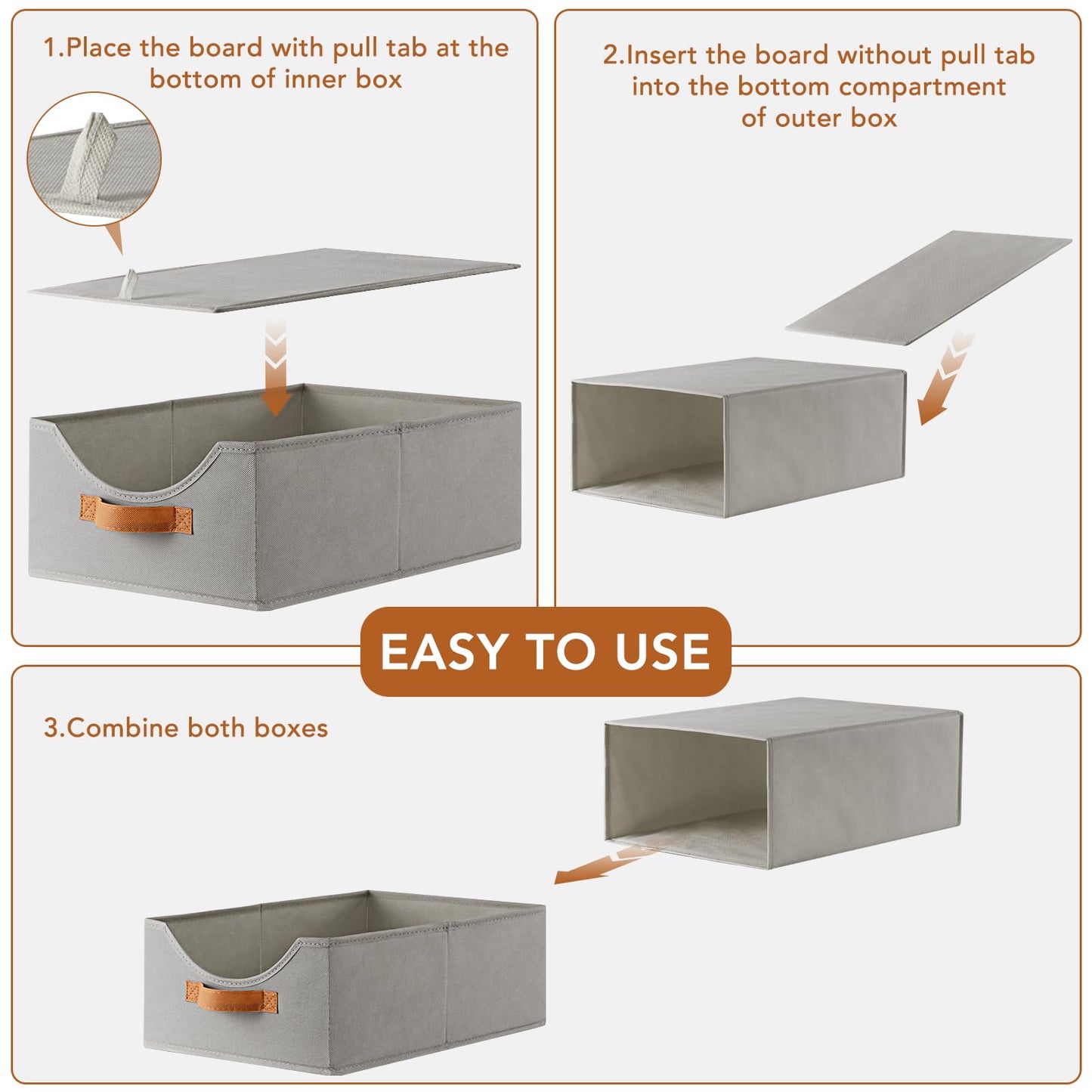 1.Place the board with pull tab at the bottom of inner box

2.Insert the board without pull tab into the bottom compartment of outer box

EASY TO USE

3.Combine both boxes