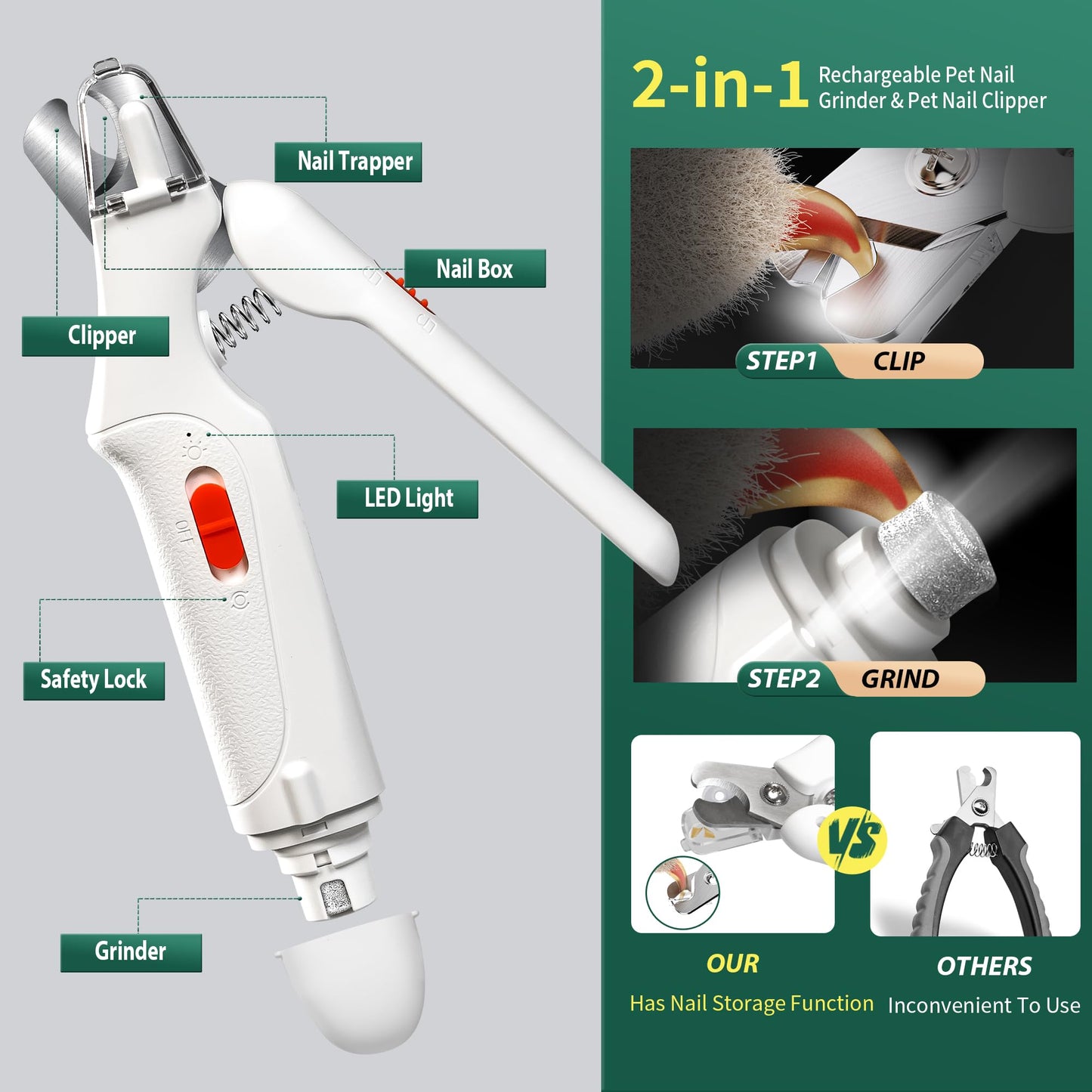 Nail Trapper

Nail Box

Clipper

LED Light

OFF

Safety Lock

Grinder

2-in-1 Rechargeable Pet Nail Grinder & Pet Nail Clipper

STEP1 CLIP

STEP2 GRIND

VS

OUR
Has Nail Storage Function

OTHERS
Inconvenient To Use