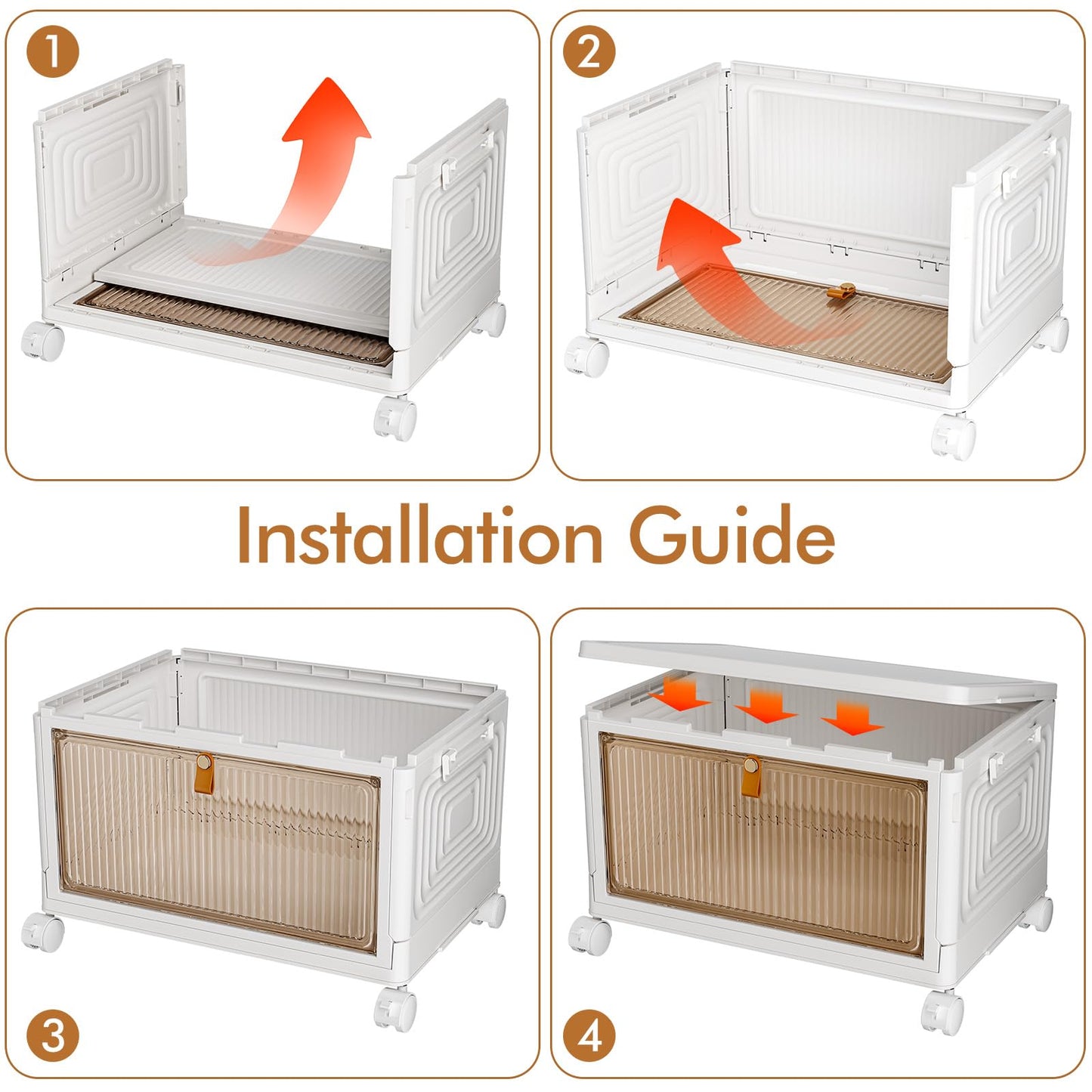 1

2

Installation Guide

3

4