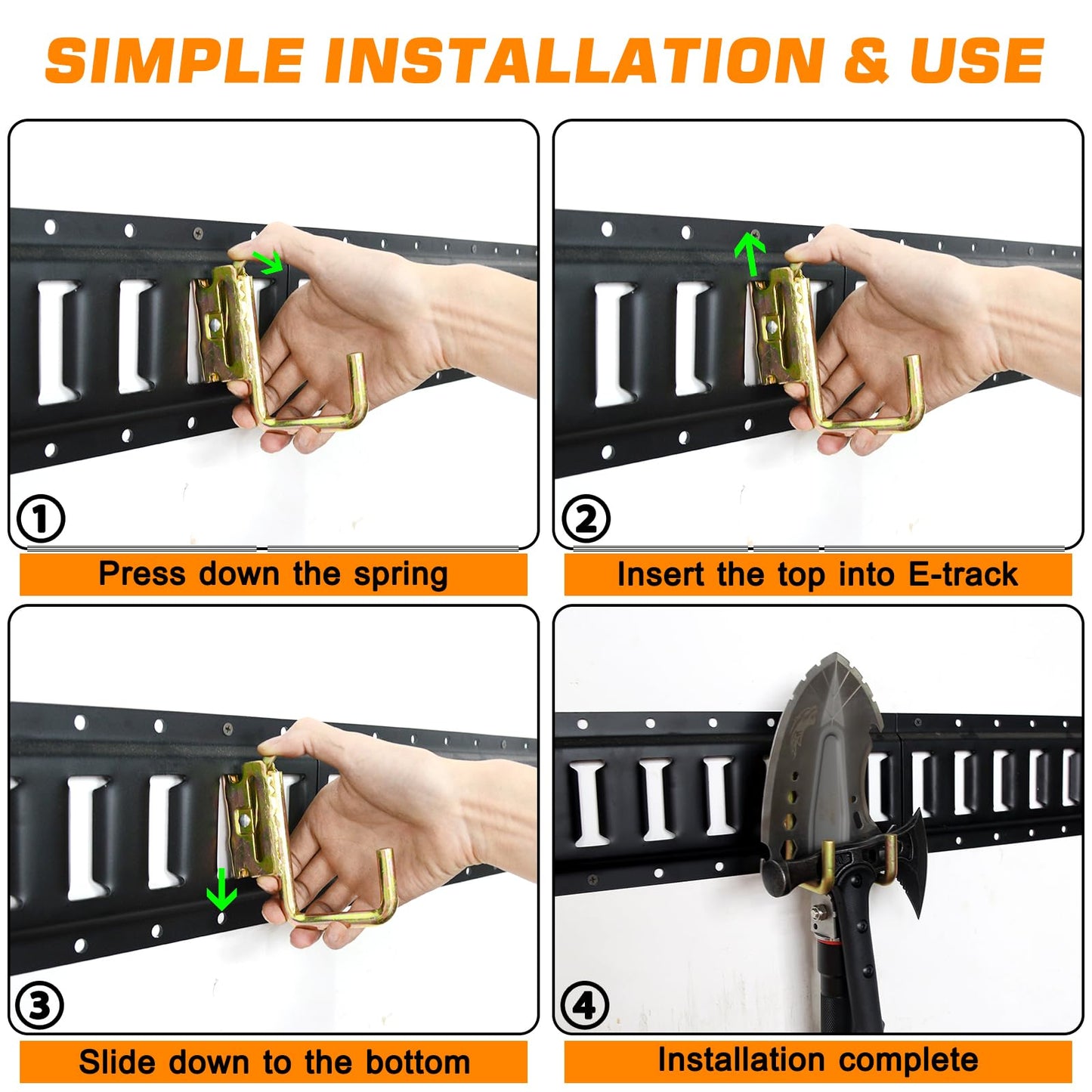 SIMPLE INSTALLATION & USE

①

Press down the spring

②

Insert the top into E-track

③

Slide down to the bottom

④

Installation complete