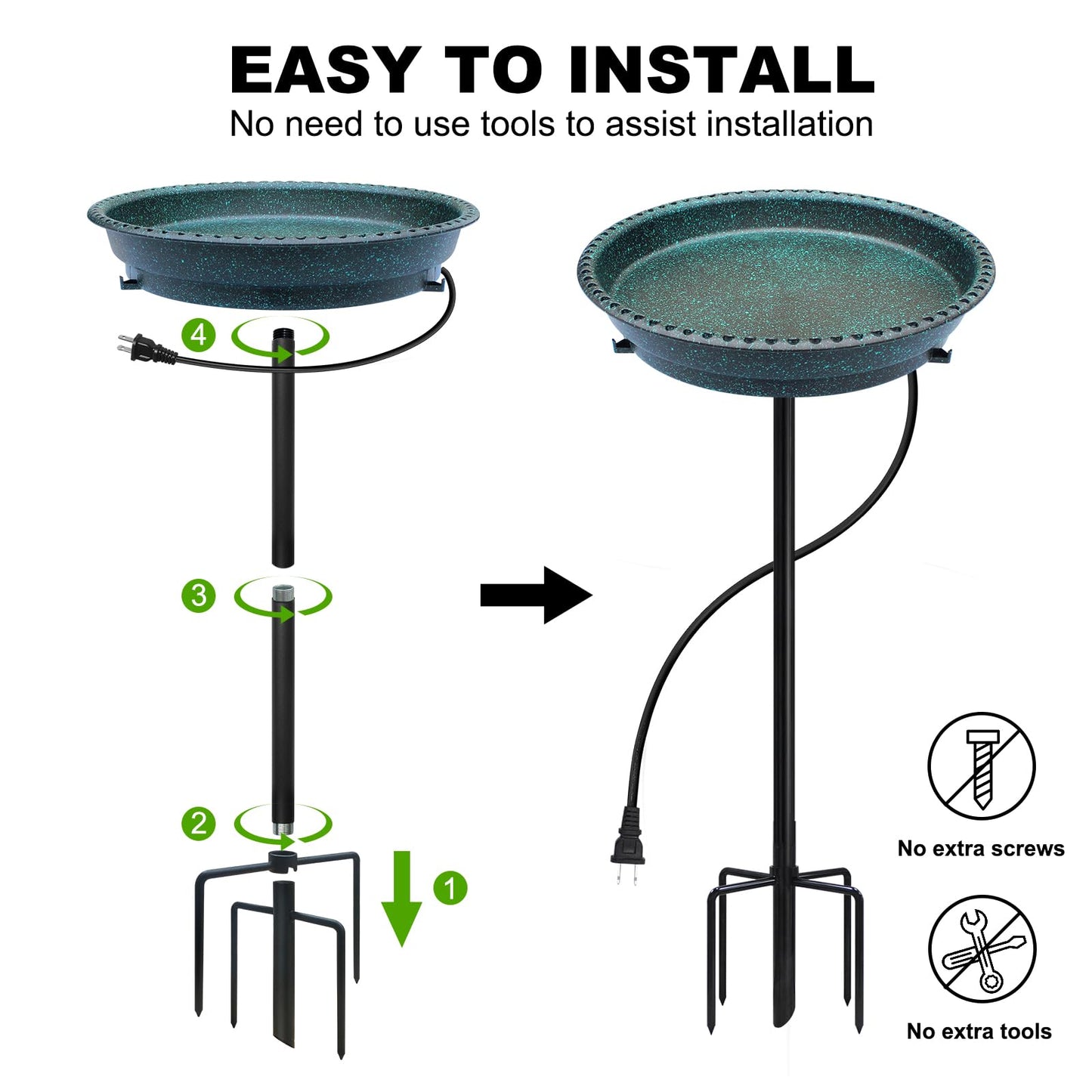 EASY TO INSTALL
No need to use tools to assist installation

4

3

2

1

No extra screws

No extra tools