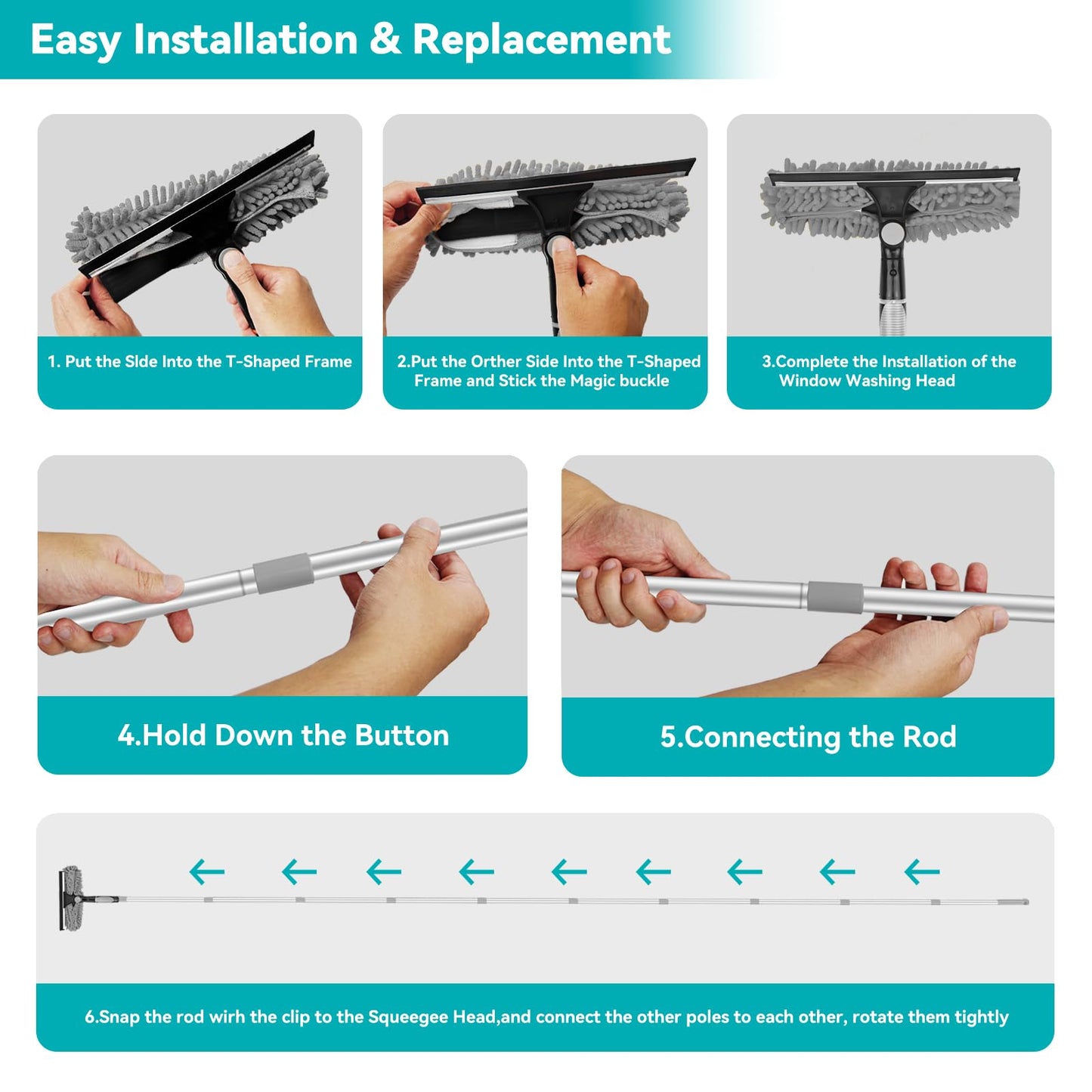 Easy Installation & Replacement

1. Put the Side Into the T-Shaped Frame

2.Put the Orther Side Into the T-Shaped Frame and Stick the Magic buckle

3.Complete the Installation of the Window Washing Head

4.Hold Down the Button

5.Connecting the Rod

6.Snap the rod wirh the clip to the Squeegee Head,and connect the other poles to each other, rotate them tightly