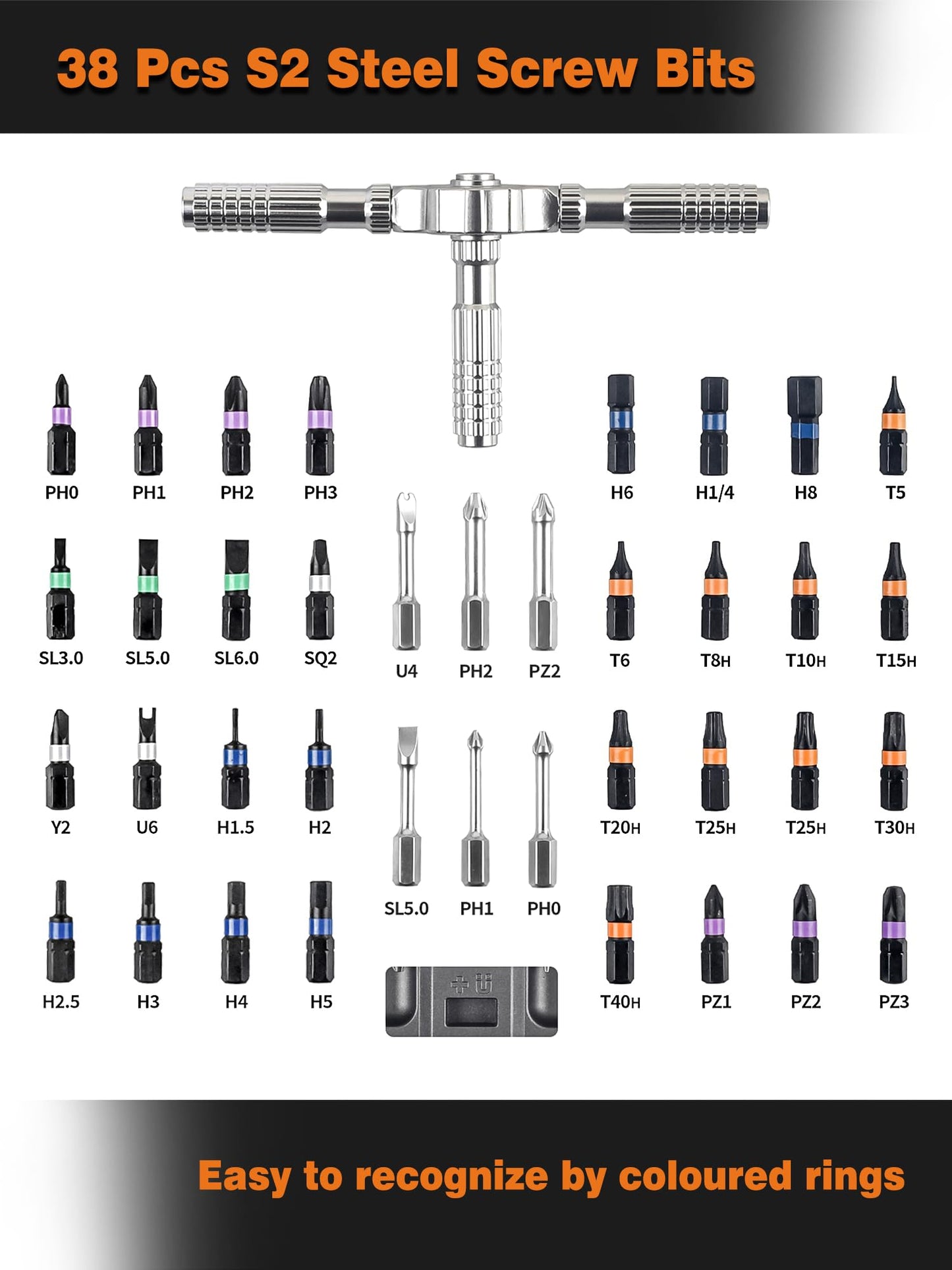 38 Pcs S2 Steel Screw Bits

PH0 PH1 PH2 PH3

SL3.0 SL5.0 SL6.0 SQ2

Y2 U6 H1.5 H2

H2.5 H3 H4 H5

U4 PH2 PZ2

SL5.0 PH1 PH0

H6 H1/4 H8 T5

T6 T8H T10H T15H

T20H T25H T25H T30H

T40H PZ1 PZ2 PZ3

Easy to recognize by coloured rings