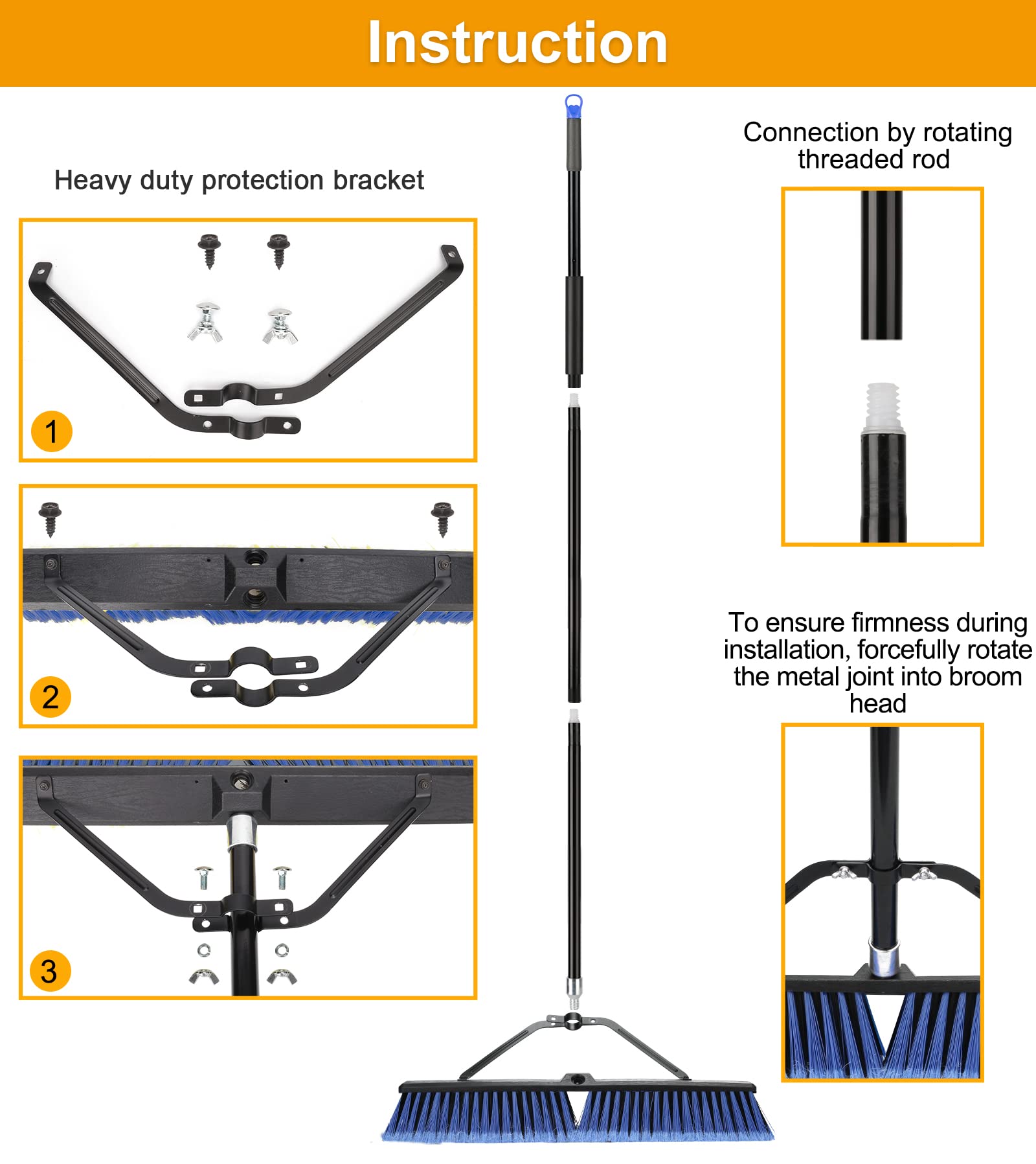 Instruction

Heavy duty protection bracket

1

2

3

Connection by rotating threaded rod

To ensure firmness during installation, forcefully rotate the metal joint into broom head