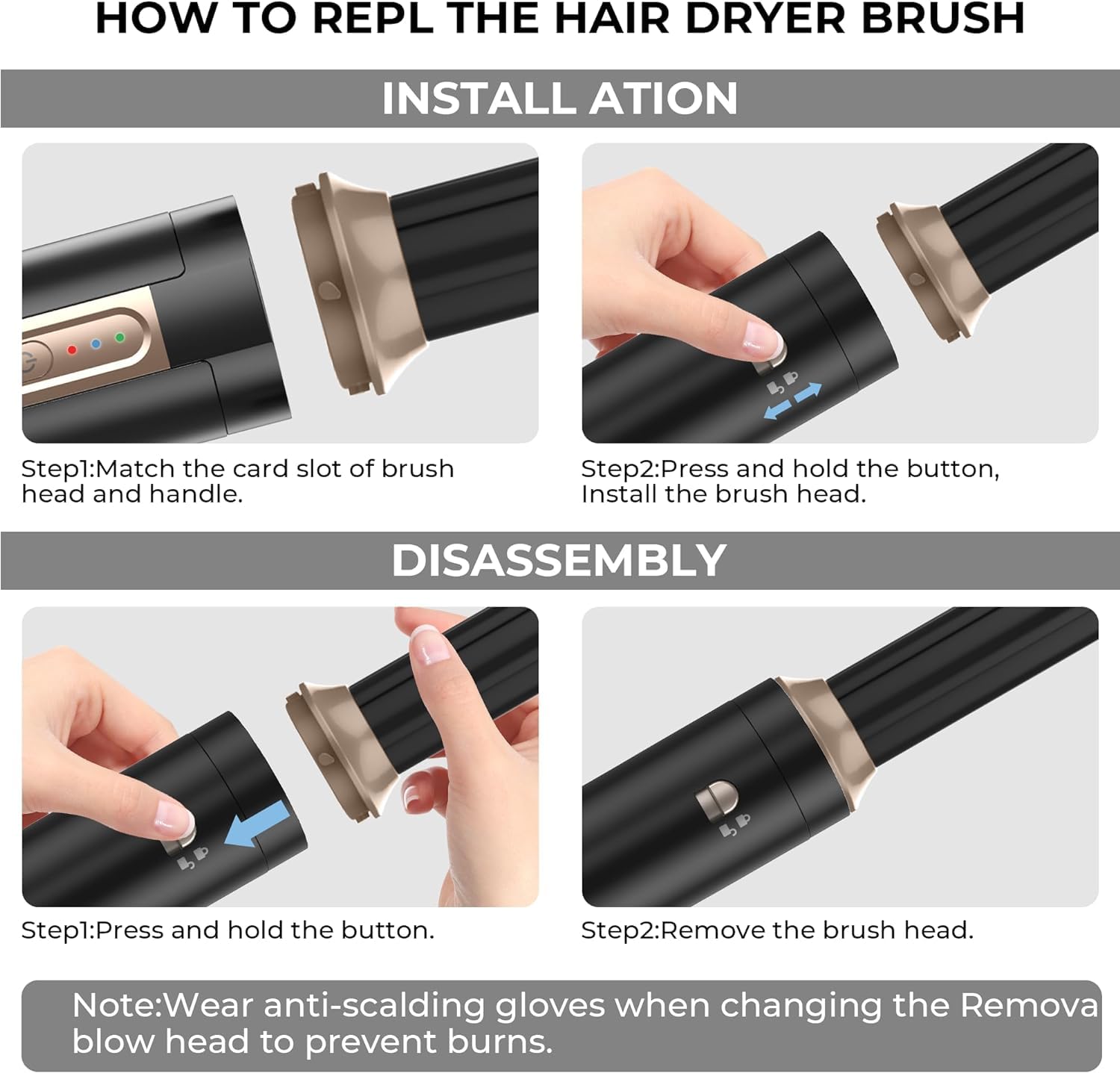 HOW TO REPL THE HAIR DRYER BRUSH

INSTALL ATION

Step1:Match the card slot of brush head and handle.

Step2:Press and hold the button, Install the brush head.

DISASSEMBLY

Step1:Press and hold the button.

Step2:Remove the brush head.

Note:Wear anti-scalding gloves when changing the Remova blow head to prevent burns.