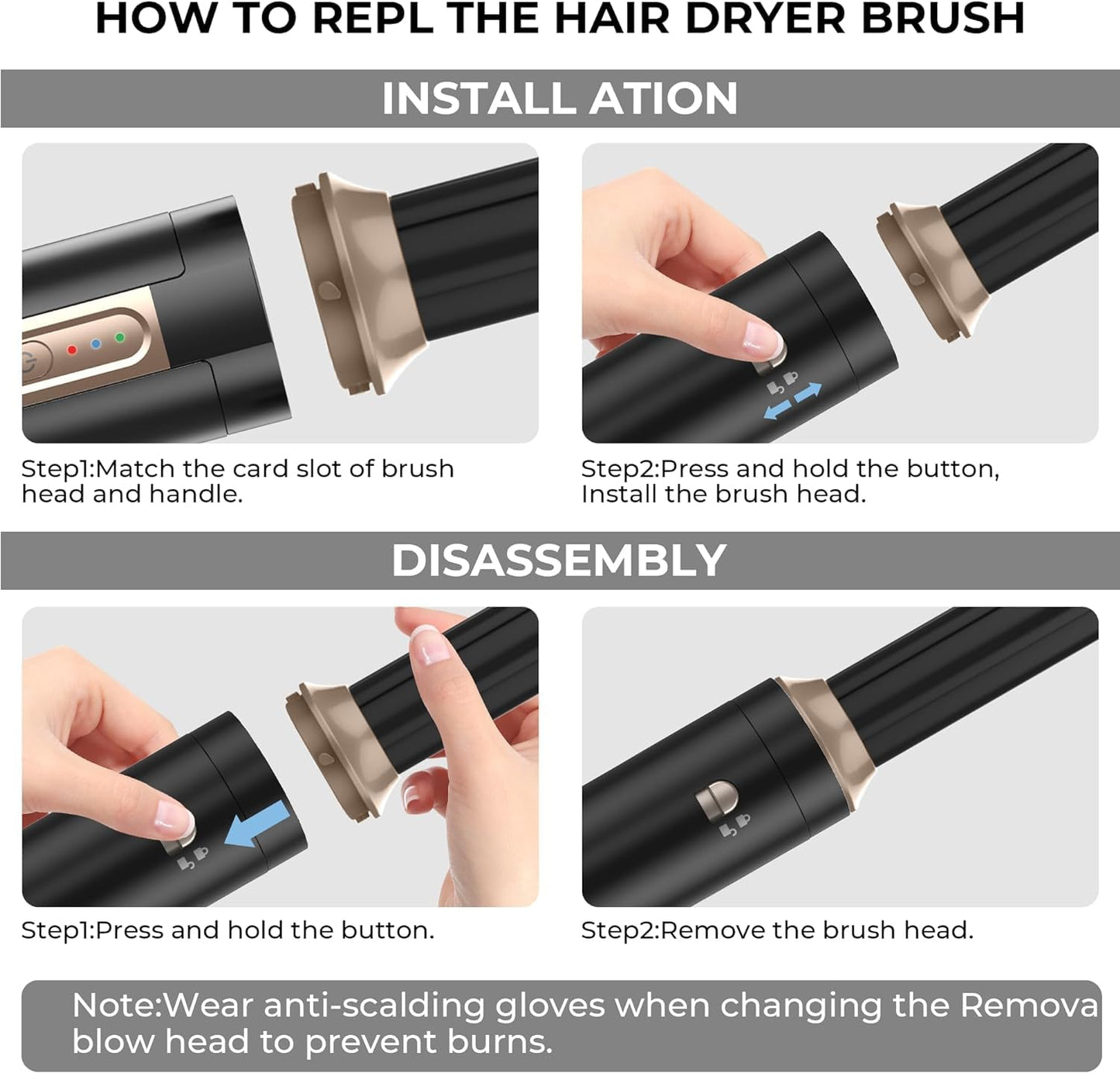 HOW TO REPL THE HAIR DRYER BRUSH

INSTALL ATION

Step1:Match the card slot of brush head and handle.

Step2:Press and hold the button, Install the brush head.

DISASSEMBLY

Step1:Press and hold the button.

Step2:Remove the brush head.

Note:Wear anti-scalding gloves when changing the Remova blow head to prevent burns.