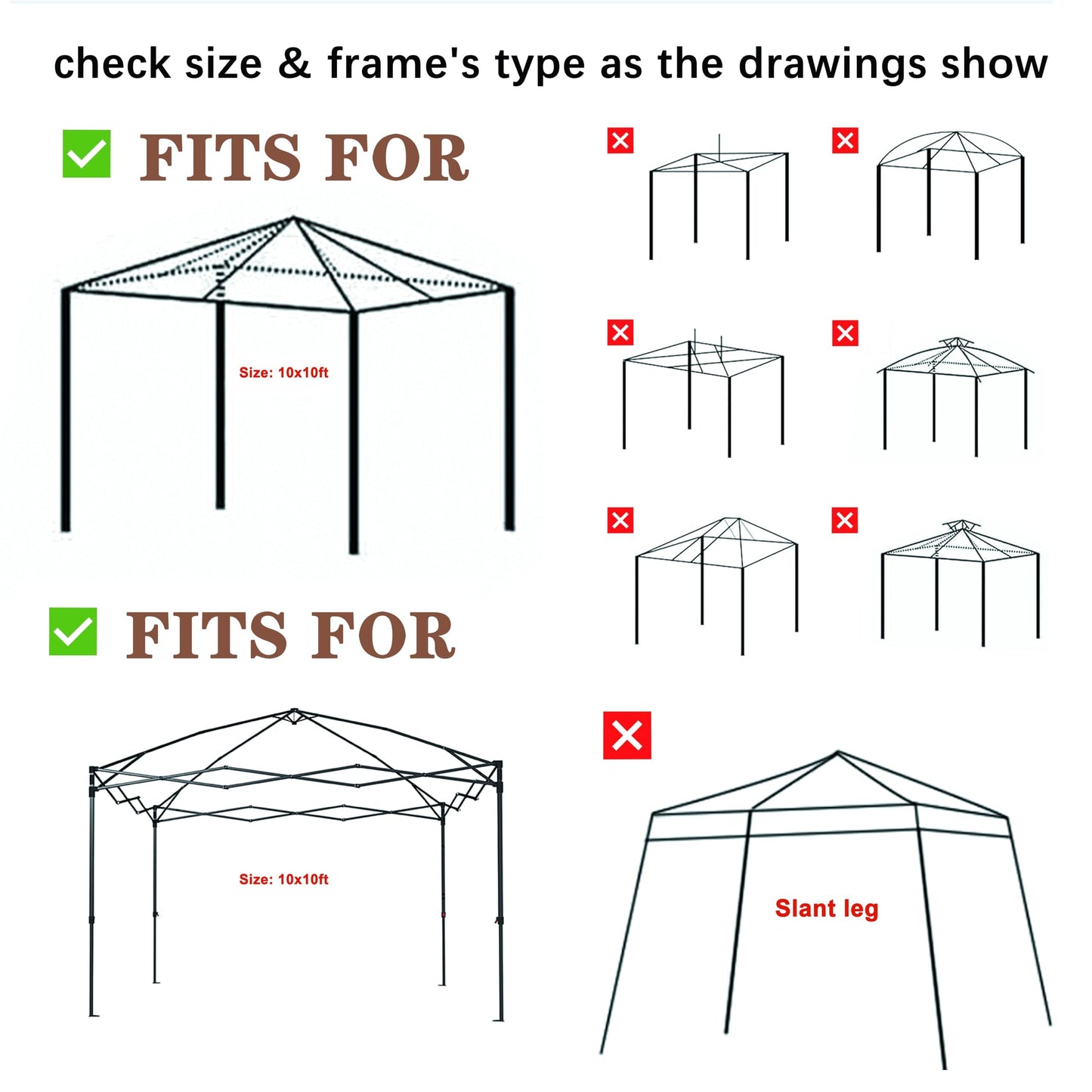 check size & frame's type as the drawings show

FITS FOR

Size: 10x10ft

FITS FOR

Size: 10x10ft

Slant leg