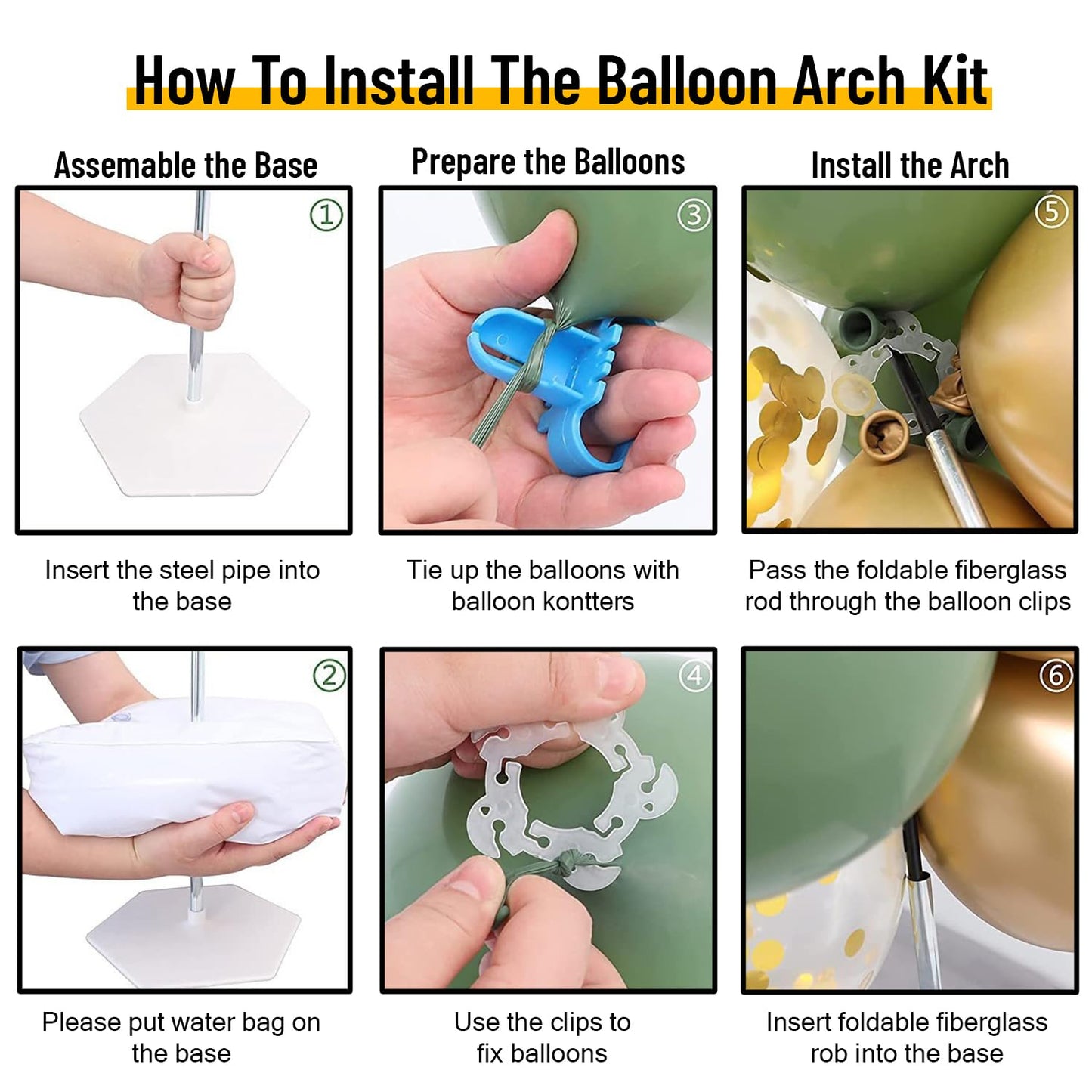 How To Install The Balloon Arch Kit

Assemable the Base

①

Insert the steel pipe into the base

②

Please put water bag on the base

Prepare the Balloons

③

Tie up the balloons with balloon kontters

④

Use the clips to fix balloons

Install the Arch

⑤

Pass the foldable fiberglass rod through the balloon clips

⑥

Insert foldable fiberglass rob into the base