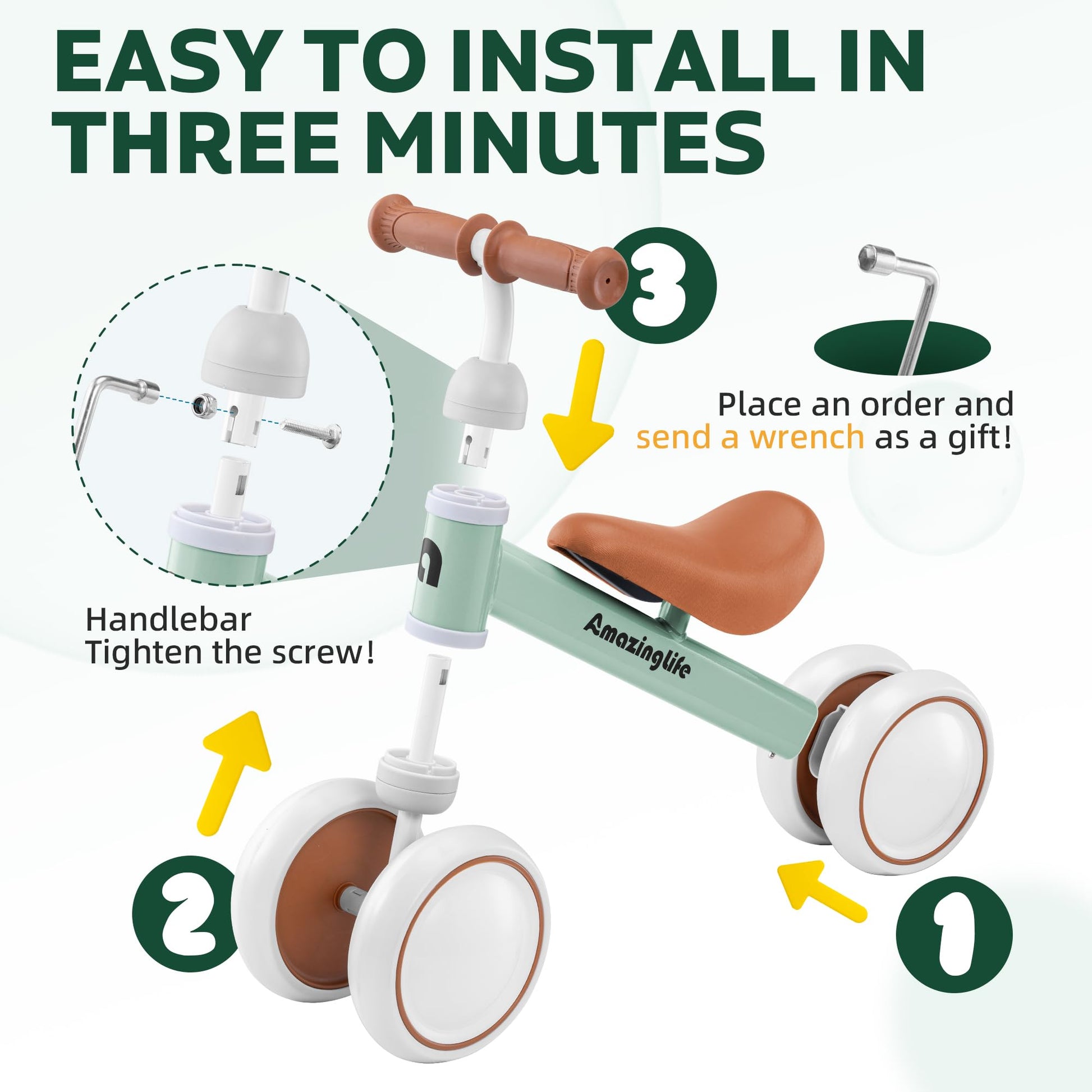 EASY TO INSTALL IN THREE MINUTES

3

Place an order and send a wrench as a gift!

Handlebar
Tighten the screw!

Amazinglife

2

1