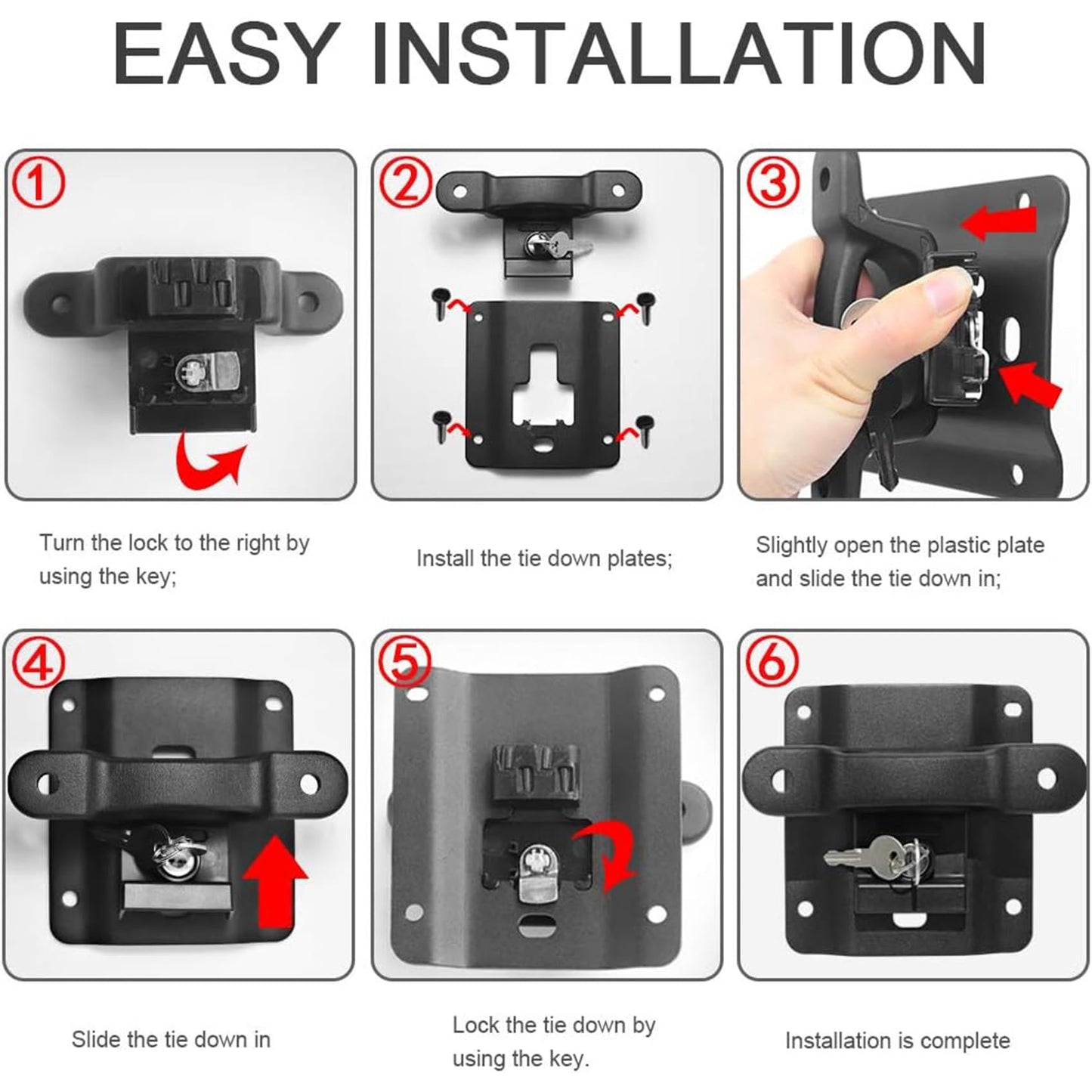 EASY INSTALLATION

①

Turn the lock to the right by using the key;

②

Install the tie down plates;

③

Slightly open the plastic plate and slide the tie down in;

④

Slide the tie down in

⑤

Lock the tie down by using the key.

⑥

Installation is complete